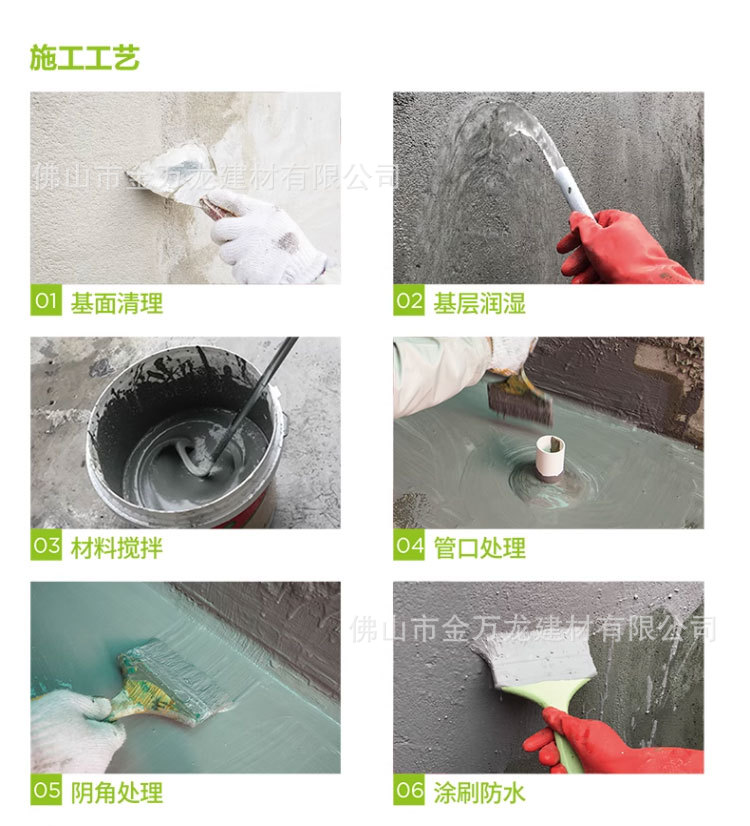 施工工艺

佛山市金万龙建材有限公司

01 基面清理

02 基层润湿

03 材料搅拌

04 管口处理

佛山市金万龙建材有限公司

05 阴角处理

06 涂刷防水