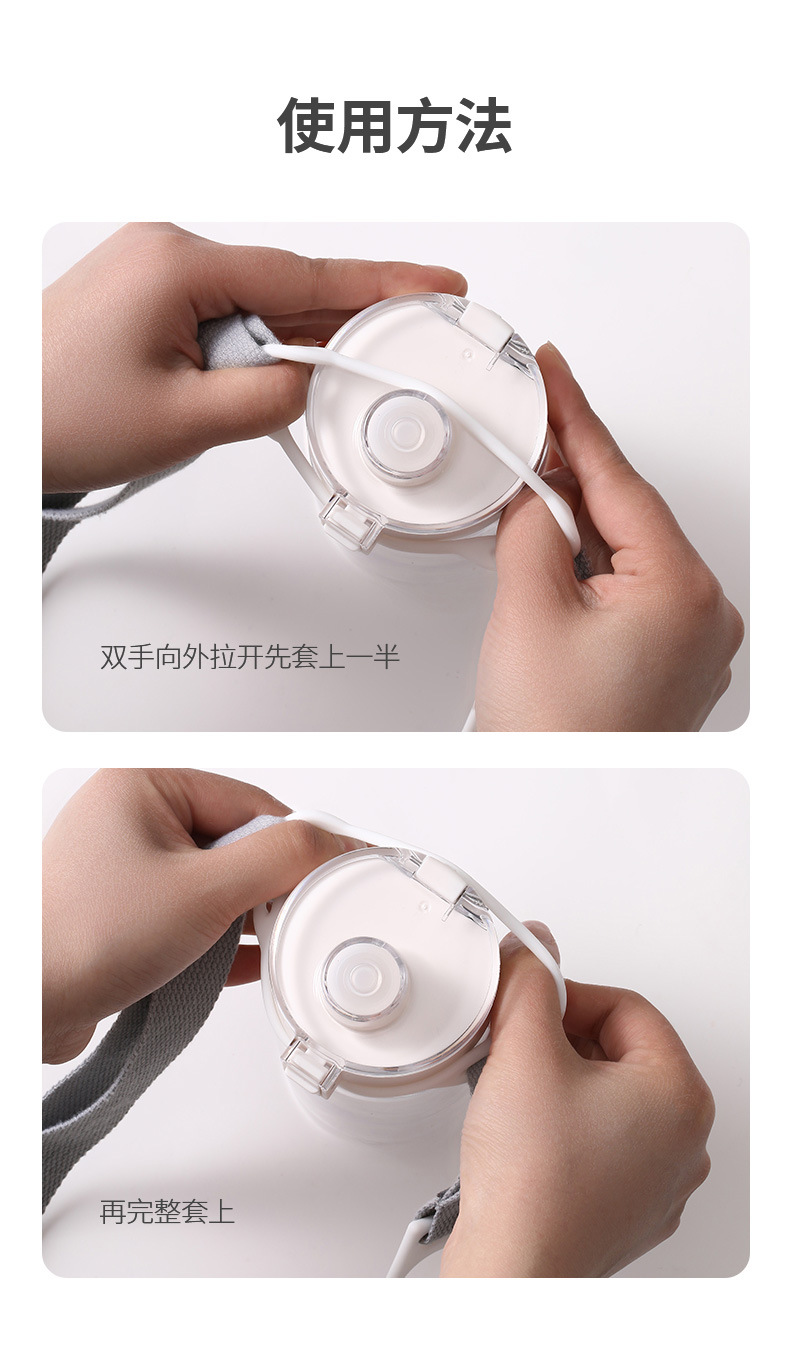 使用方法

双手向外拉开先套上一半

再完整套上