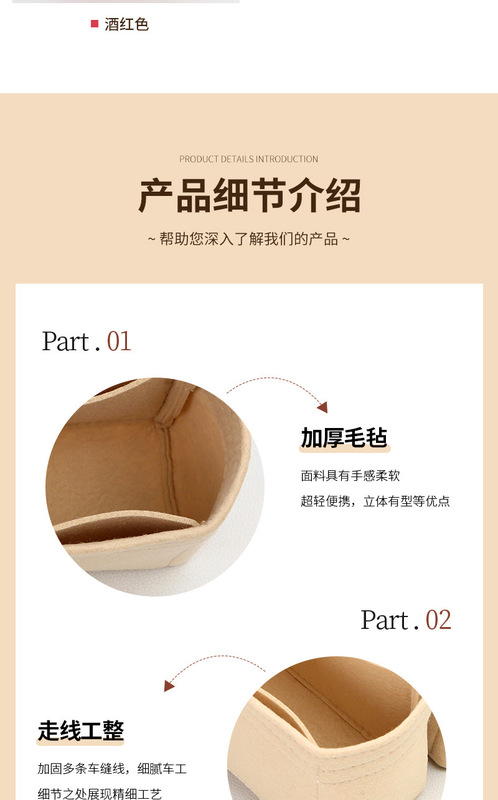 酒红色

PRODUCT DETAILS INTRODUCTION

产品细节介绍

~ 帮助您深入了解我们的产品 ~

Part . 01

加厚毛毡

面料具有手感柔软

超轻便携，立体有型等优点

Part . 02

走线工整

加固多条车缝线，细腻车工

细节之处展现精细工艺