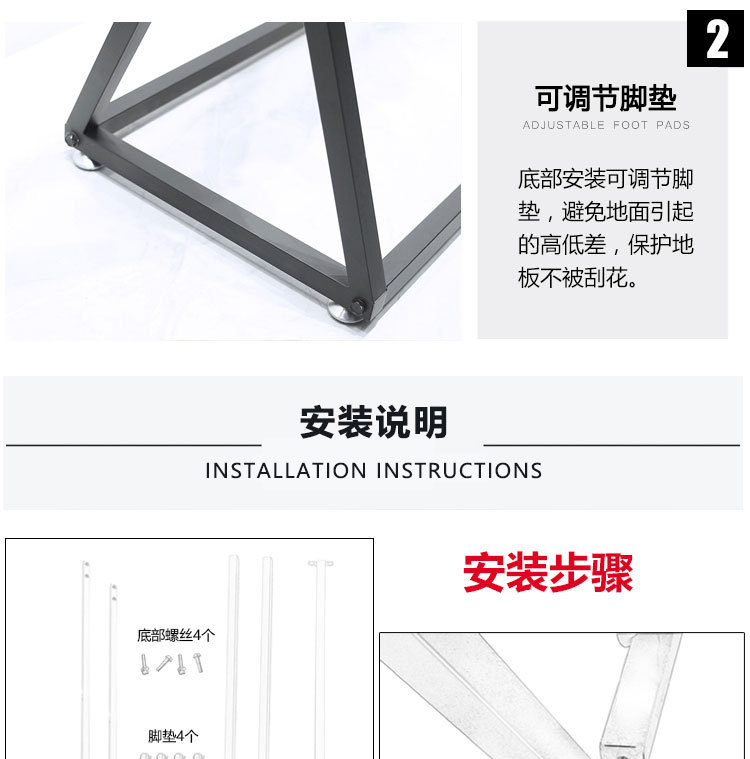 2

可调节脚垫
ADJUSTABLE FOOT PADS

底部安装可调节脚垫，避免地面引起的高低差，保护地板不被刮花。

安装说明
INSTALLATION INSTRUCTIONS

底部螺丝4个

脚垫4个

安装步骤