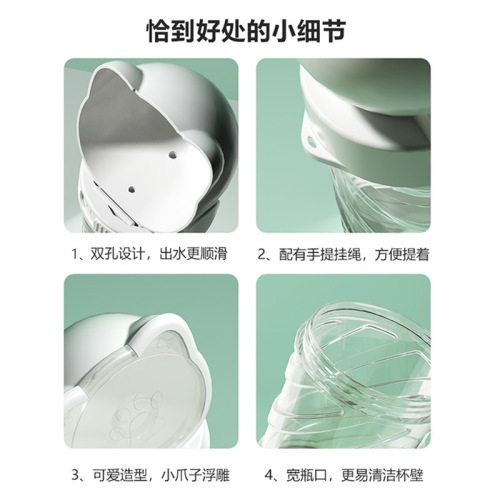 恰到好处的小细节

1、双孔设计，出水更顺滑

2、配有手提挂绳，方便提着

3、可爱造型，小爪子浮雕

4、宽瓶口，更易清洁杯壁