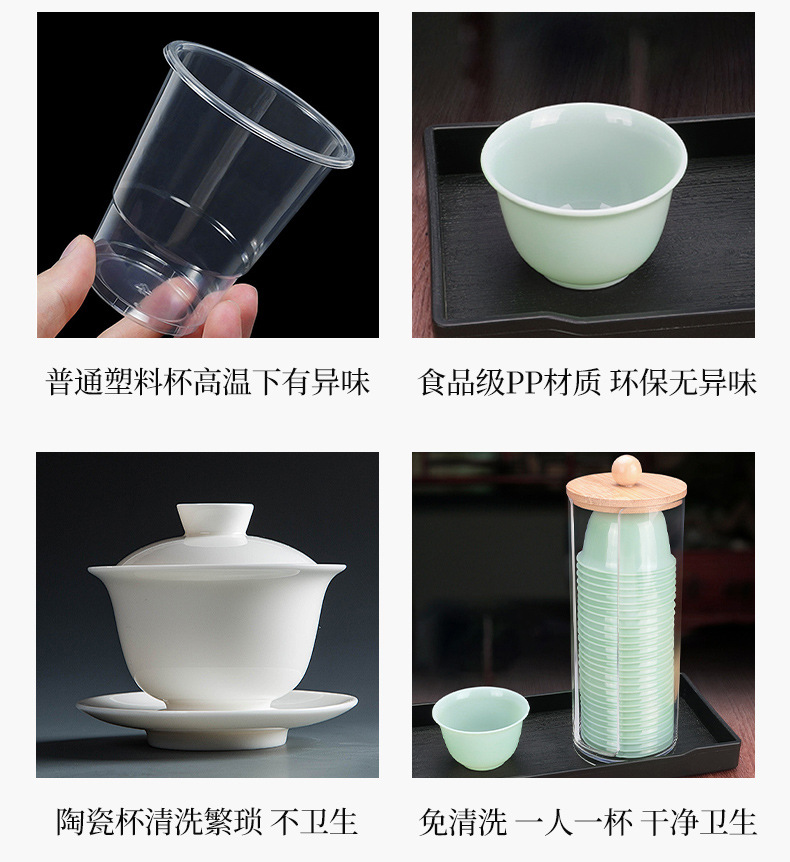 普通塑料杯高温下有异味

食品级PP材质 环保无异味

陶瓷杯清洗繁琐 不卫生

免清洗 一人一杯 干净卫生