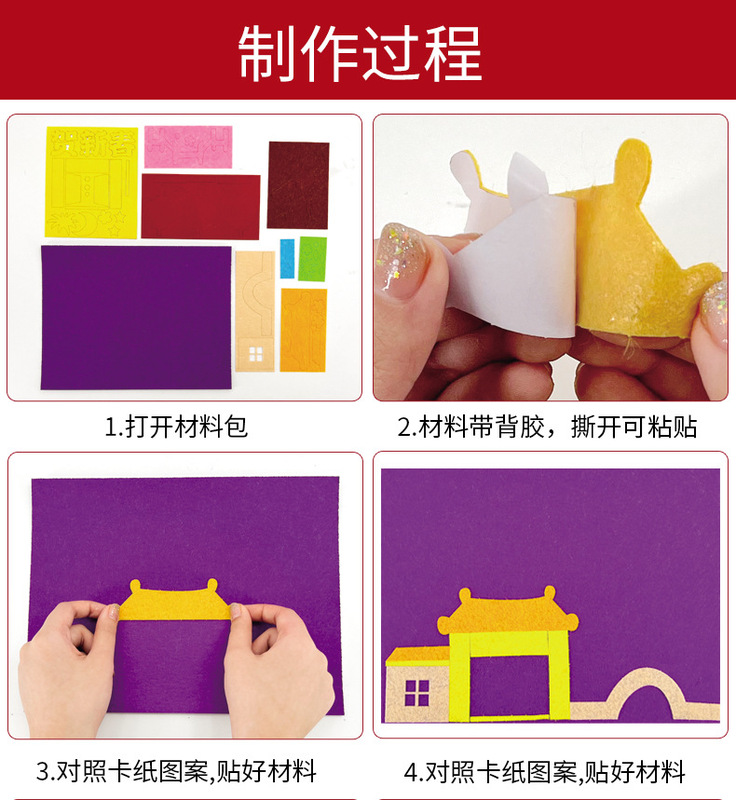 制作过程

贺新春

1.打开材料包

2.材料带背胶，撕开可粘贴

3.对照卡纸图案,贴好材料

4.对照卡纸图案,贴好材料