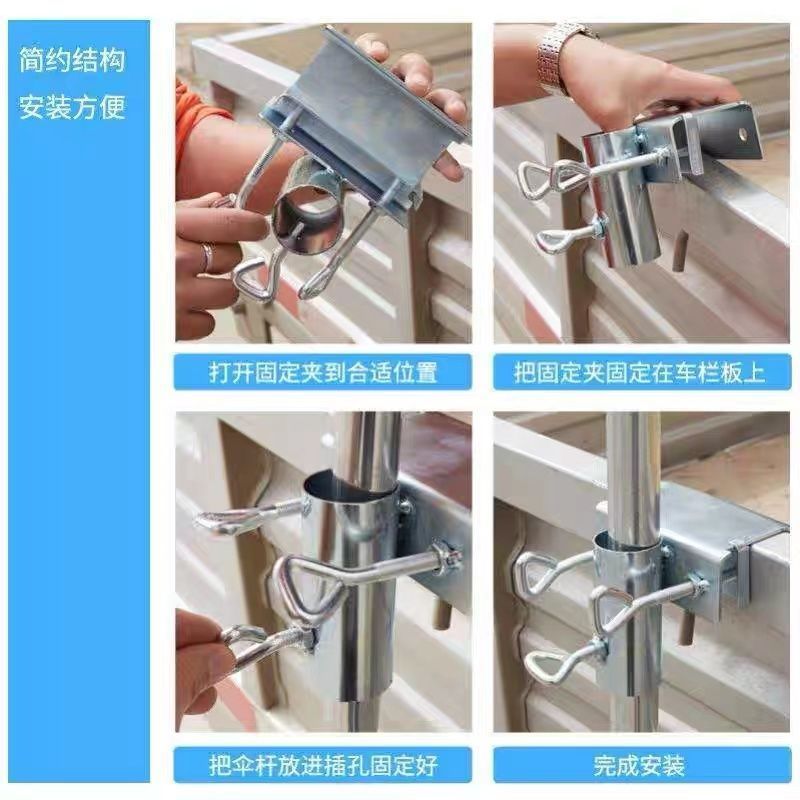 简约结构
安装方便

打开固定夹到合适位置

把固定夹固定在车栏板上

把伞杆放进插孔固定好

完成安装