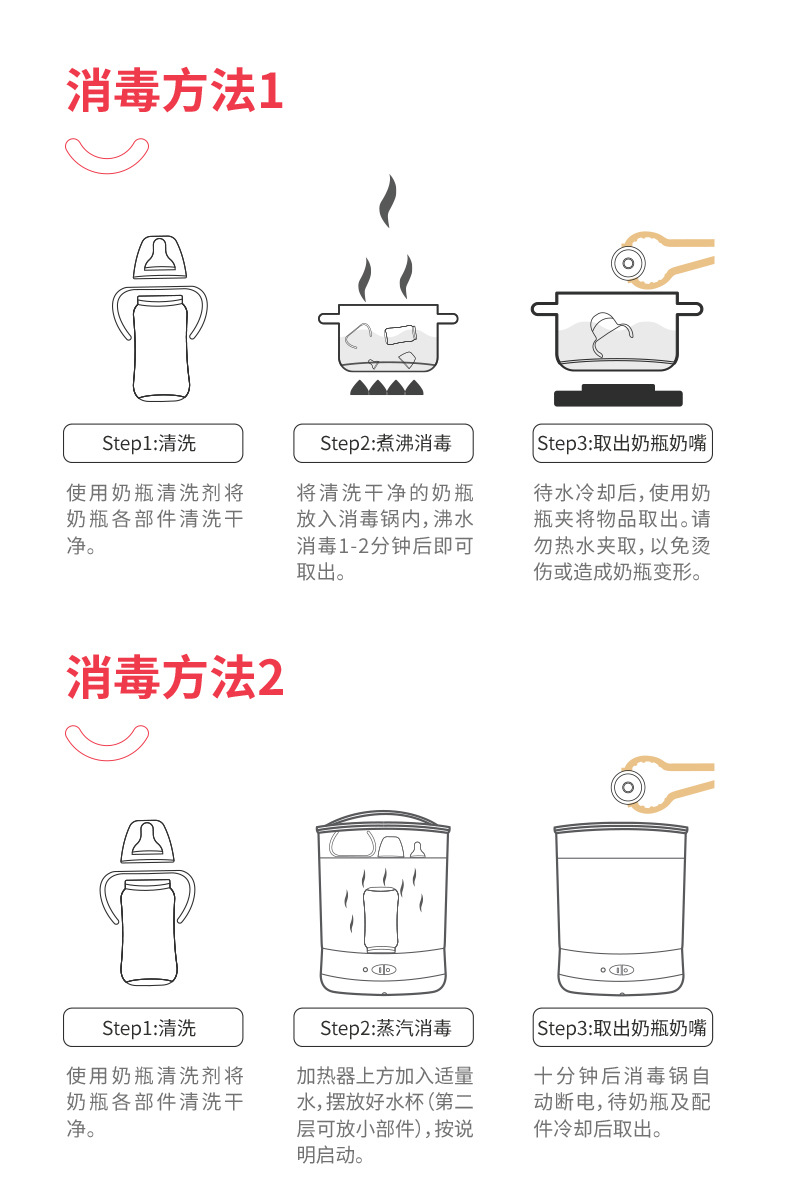 消毒方法1

Step1:清洗

使用奶瓶清洗剂将奶瓶各部件清洗干净。

Step2:煮沸消毒

将清洗干净的奶瓶放入消毒锅内，沸水消毒1-2分钟后即可取出。

Step3:取出奶瓶奶嘴

待水冷却后，使用奶瓶夹将物品取出。请勿热水夹取，以免烫伤或造成奶瓶变形。

消毒方法2

Step1:清洗

使用奶瓶清洗剂将奶瓶各部件清洗干净。

Step2:蒸汽消毒

加热器上方加入适量水，摆放好水杯（第二层可放小部件），按说明启动。

Step3:取出奶瓶奶嘴

十分钟后消毒锅自动断电，待奶瓶及配件冷却后取出。