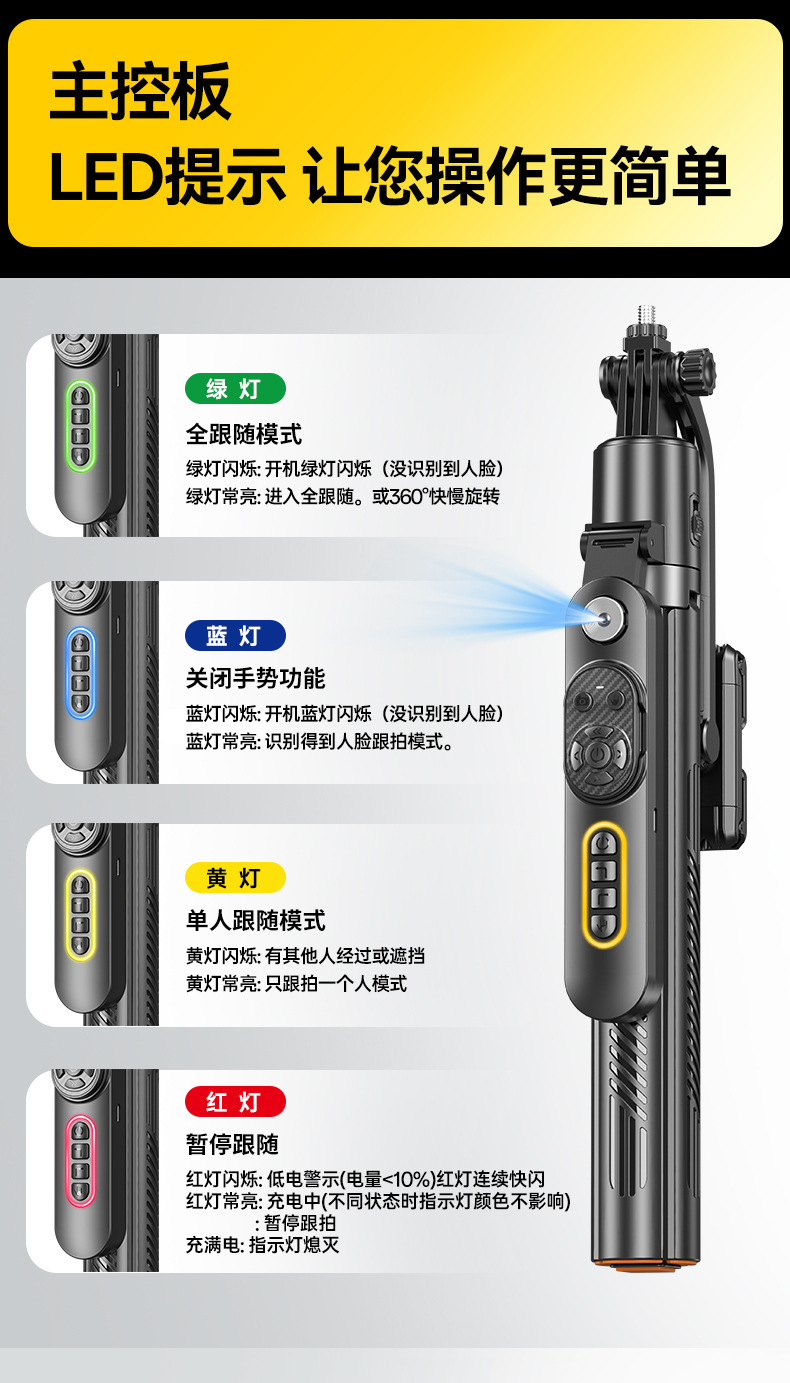 主控板
LED提示 让您操作更简单

绿 灯
全跟随模式
绿灯闪烁: 开机绿灯闪烁（没识别到人脸)
绿灯常亮: 进入全跟随。或360°快慢旋转

蓝 灯
关闭手势功能
蓝灯闪烁: 开机蓝灯闪烁（没识别到人脸)
蓝灯常亮: 识别得到人脸跟拍模式。

黄 灯
单人跟随模式
黄灯闪烁: 有其他人经过或遮挡
黄灯常亮: 只跟拍一个人模式

红 灯
暂停跟随
红灯闪烁: 低电警示(电量<10%)红灯连续快闪
红灯常亮: 充电中(不同状态时指示灯颜色不影响)
: 暂停跟拍
充满电: 指示灯熄灭