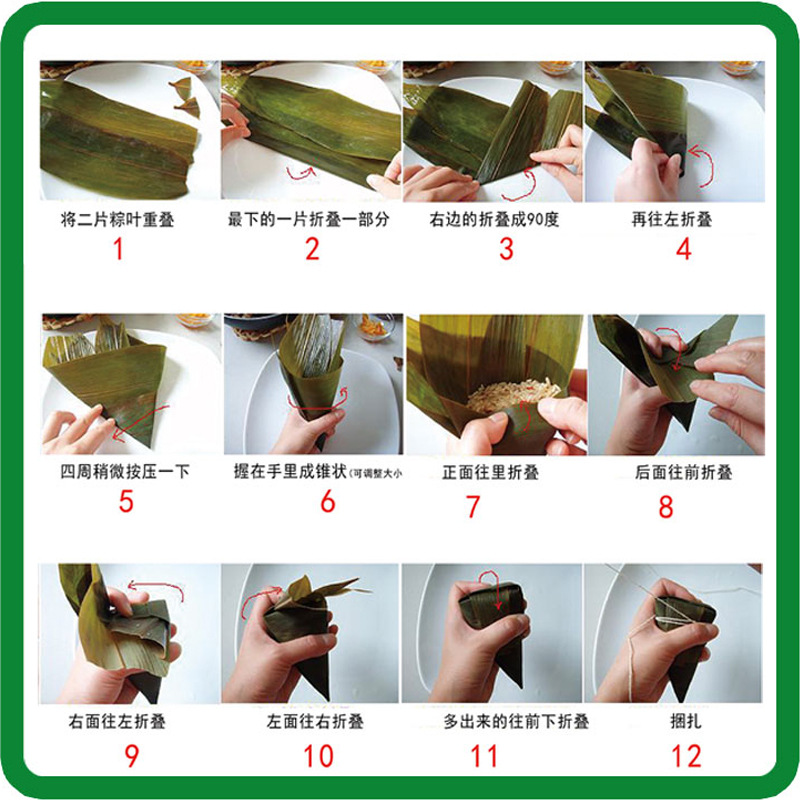 将二片粽叶重叠
1

最下的一片折叠一部分
2

右边的折叠成90度
3

再往左折叠
4

四周稍微按压一下
5

握在手里成锥状(可调整大小
6

正面往里折叠
7

后面往前折叠
8

右面往左折叠
9

左面往右折叠
10

多出来的往前下折叠
11

捆扎
12