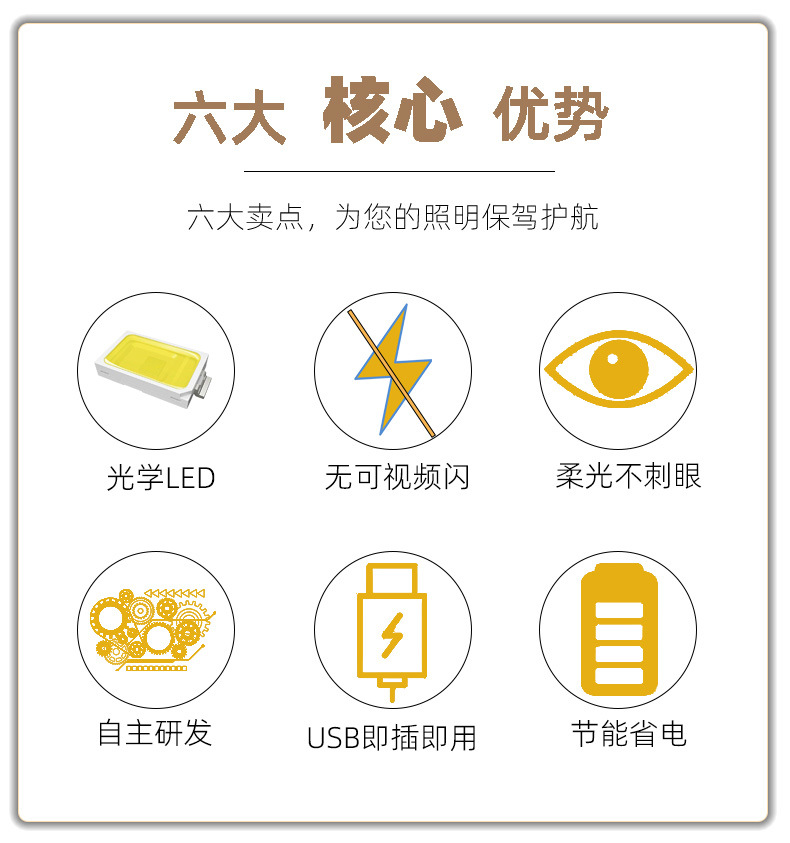 六大 核心 优势

六大卖点，为您的照明保驾护航

光学LED

无可视频闪

柔光不刺眼

自主研发

USB即插即用

节能省电