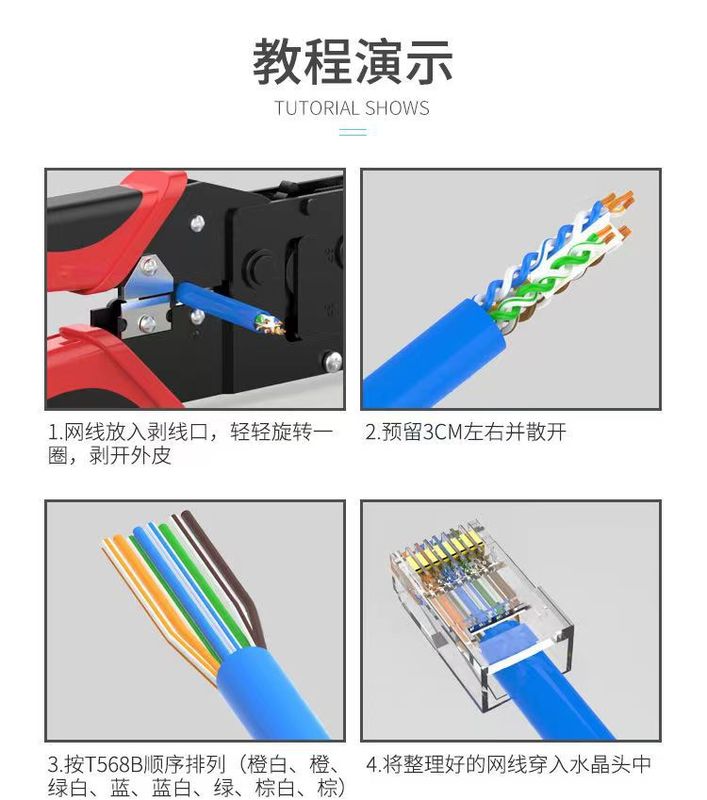 教程演示

TUTORIAL SHOWS

1.网线放入剥线口，轻轻旋转一圈，剥开外皮

2.预留3CM左右并散开

3.按T568B顺序排列（橙白、橙、绿白、蓝、蓝白、绿、棕白、棕）

4.将整理好的网线穿入水晶头中