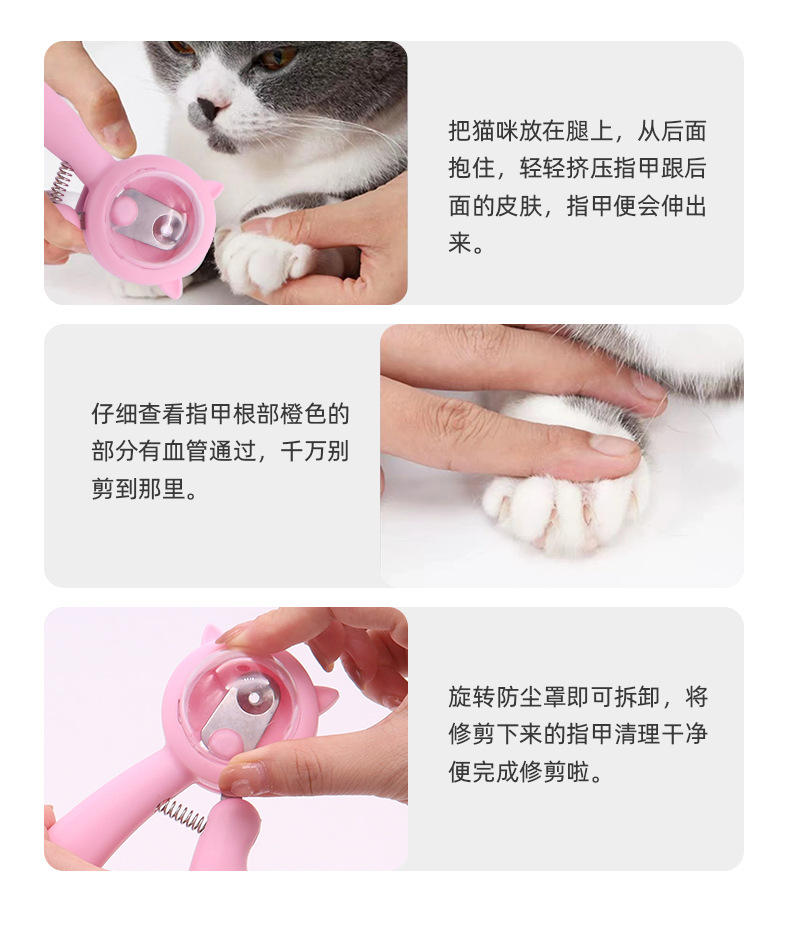 把猫咪放在腿上，从后面抱住，轻轻挤压指甲跟后面的皮肤，指甲便会伸出来。

仔细查看指甲根部橙色的部分有血管通过，千万别剪到那里。

旋转防尘罩即可拆卸，将修剪下来的指甲清理干净便完成修剪啦。