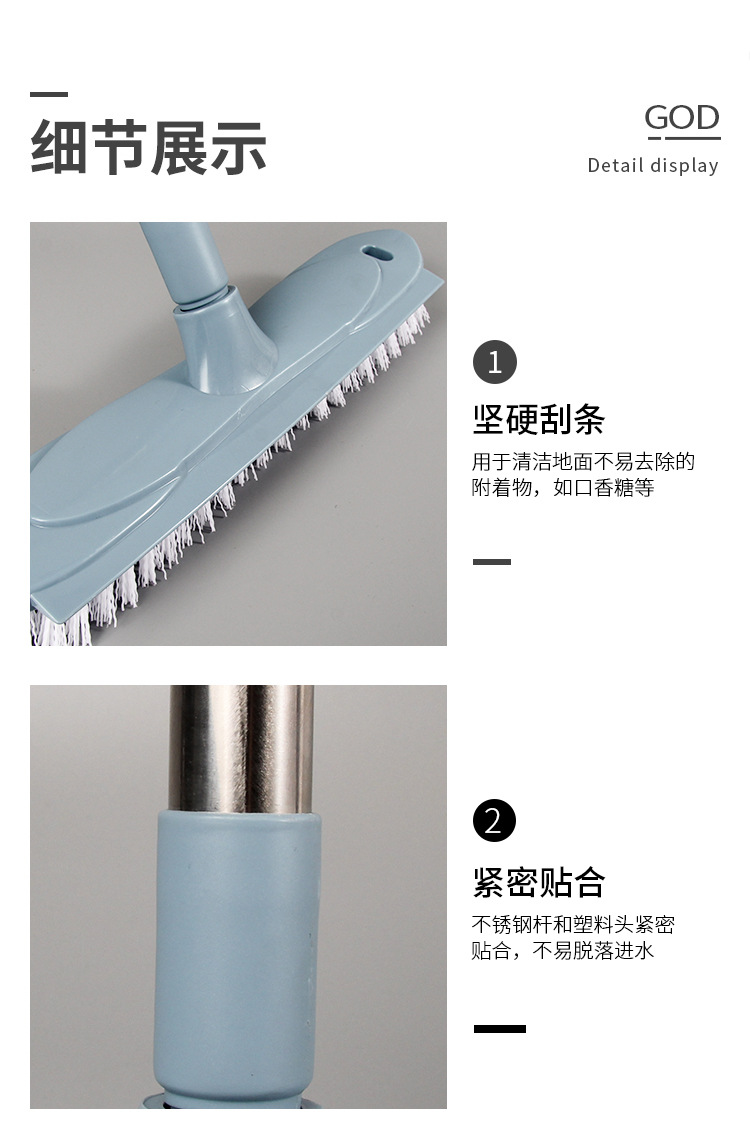 细节展示

GOD

Detail display

1

坚硬刮条

用于清洁地面不易去除的附着物，如口香糖等

2

紧密贴合

不锈钢杆和塑料头紧密贴合，不易脱落进水