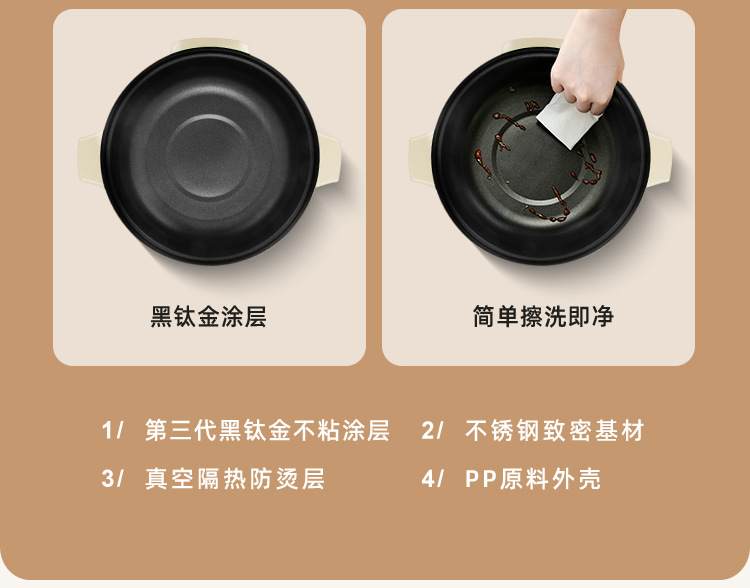 黑钛金涂层

简单擦洗即净

1/ 第三代黑钛金不粘涂层

2/ 不锈钢致密基材

3/ 真空隔热防烫层

4/ PP原料外壳