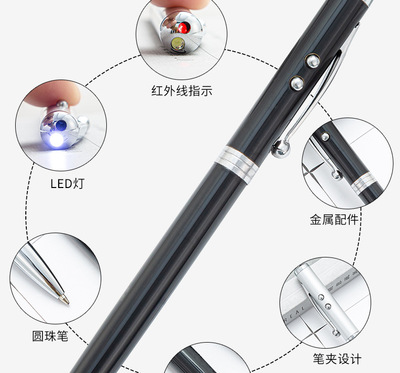 红外线指示

LED灯

金属配件

圆珠笔

笔夹设计