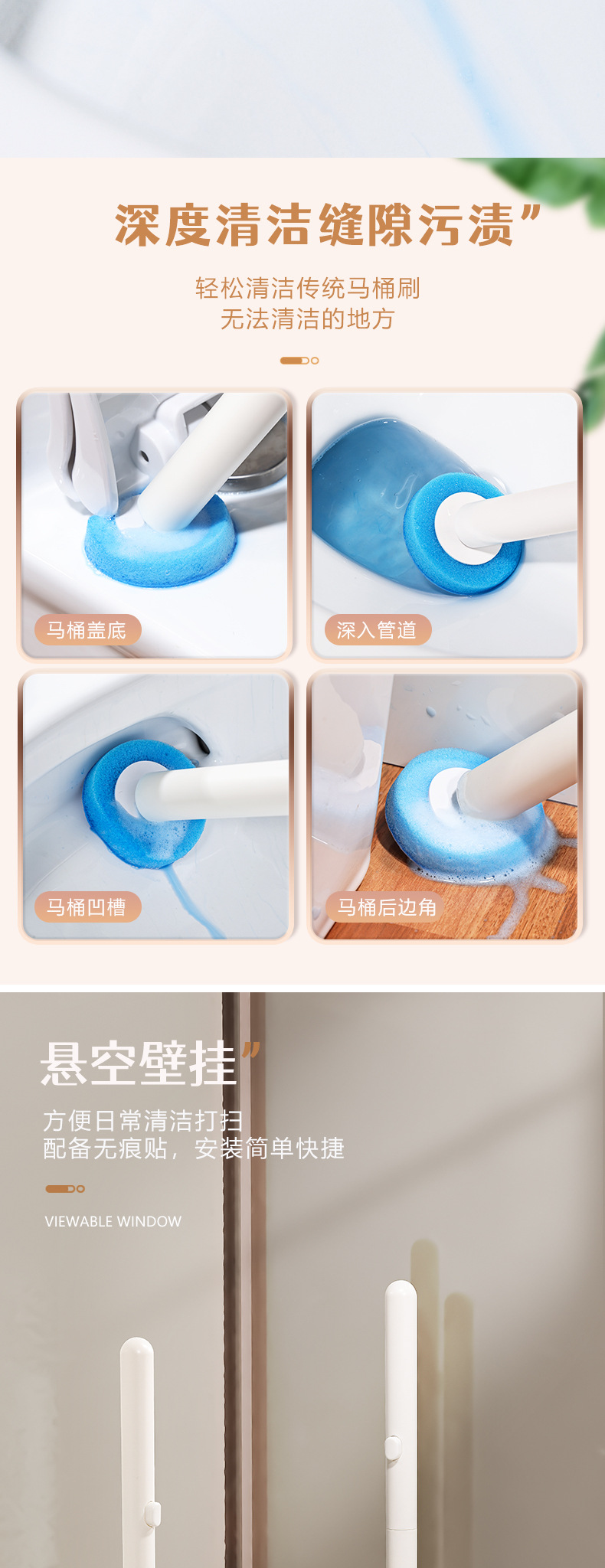 深度清洁缝隙污渍”

轻松清洁传统马桶刷
无法清洁的地方

马桶盖底

深入管道

马桶凹槽

马桶后边角

悬空壁挂”

方便日常清洁打扫
配备无痕贴，安装简单快捷

VIEWABLE WINDOW