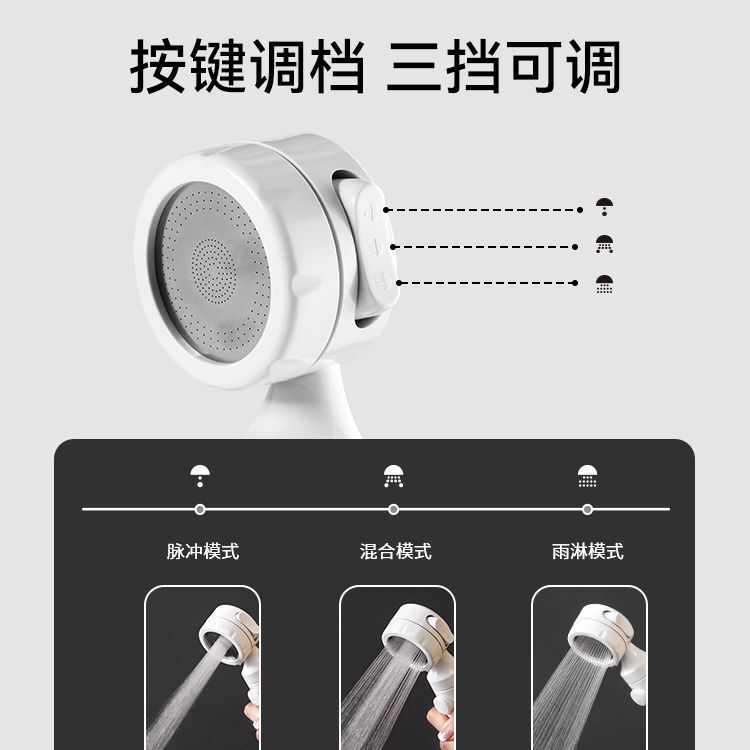 按键调档 三挡可调

脉冲模式

混合模式

雨淋模式