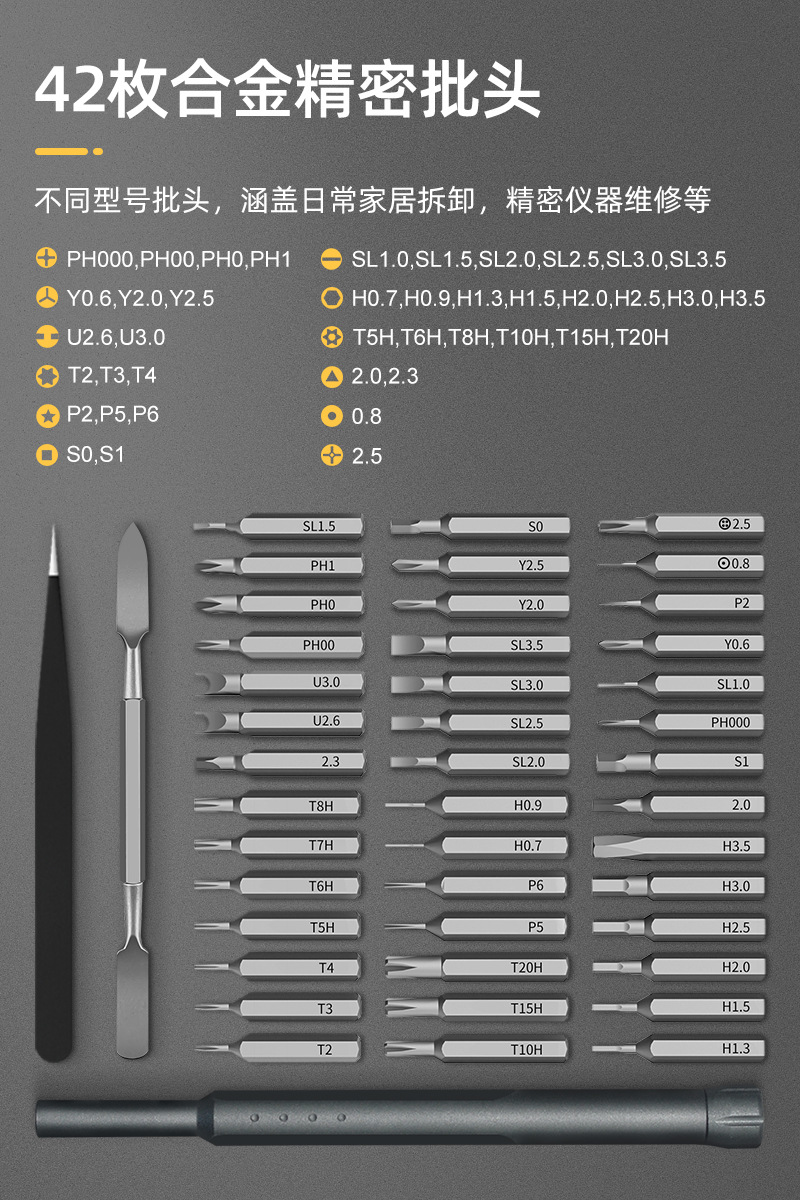 42枚合金精密批头

不同型号批头，涵盖日常家居拆卸，精密仪器维修等

PH000,PH00,PH0,PH1
Y0.6,Y2.0,Y2.5
U2.6,U3.0
T2,T3,T4
P2,P5,P6
S0,S1

SL1.0,SL1.5,SL2.0,SL2.5,SL3.0,SL3.5
H0.7,H0.9,H1.3,H1.5,H2.0,H2.5,H3.0,H3.5
T5H,T6H,T8H,T10H,T15H,T20H
2.0,2.3
0.8
2.5

SL1.5
PH1
PH0
PH00
U3.0
U2.6
2.3
T8H
T7H
T6H
T5H
T4
T3
T2

S0
Y2.5
Y2.0
SL3.5
SL3.0
SL2.5
SL2.0
H0.9
H0.7
P6
P5
T20H
T15H
T10H

2.5
0.8
P2
Y0.6
SL1.0
PH000
S1
2.0
H3.5
H3.0
H2.5
H2.0
H1.5
H1.3