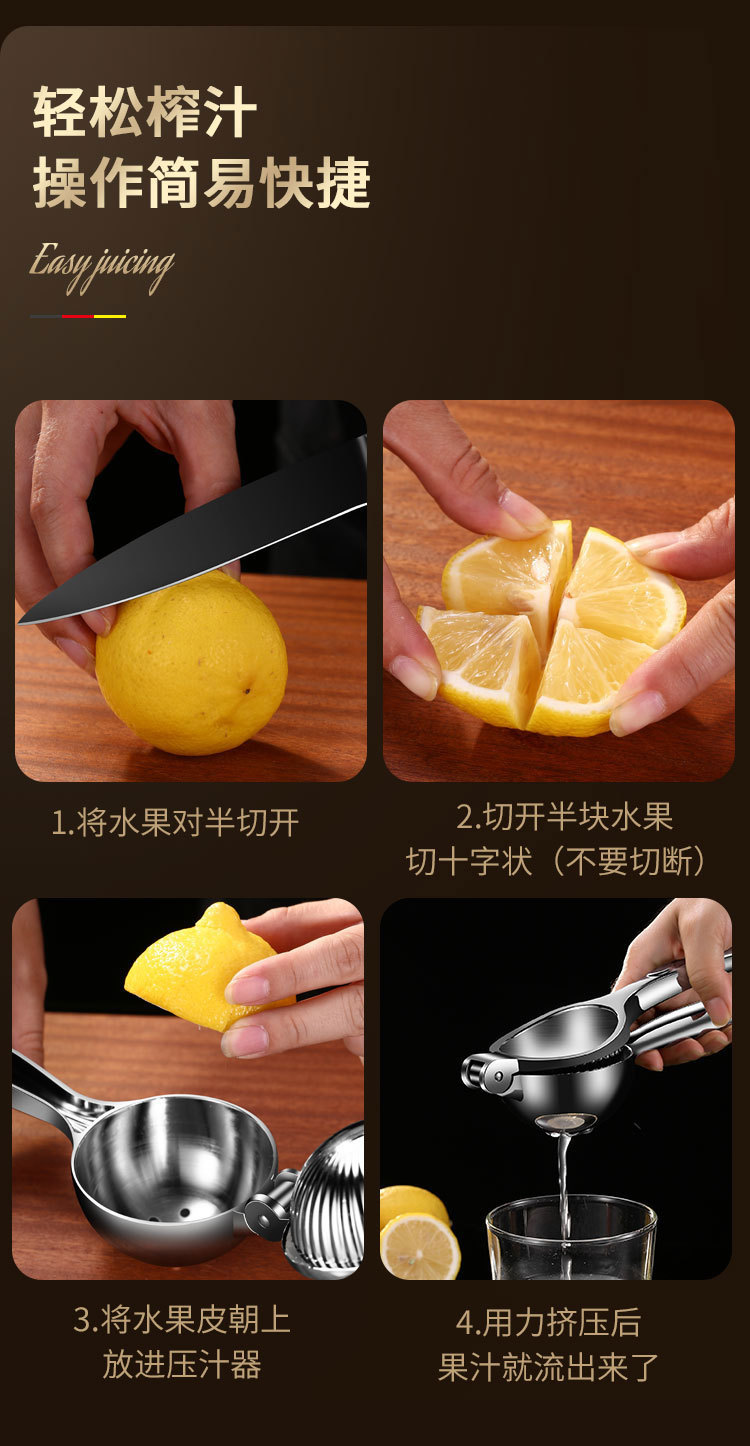 轻松榨汁
操作简易快捷

Easy juicing

1.将水果对半切开

2.切开半块水果
切十字状（不要切断）

3.将水果皮朝上
放进压汁器

4.用力挤压后
果汁就流出来了