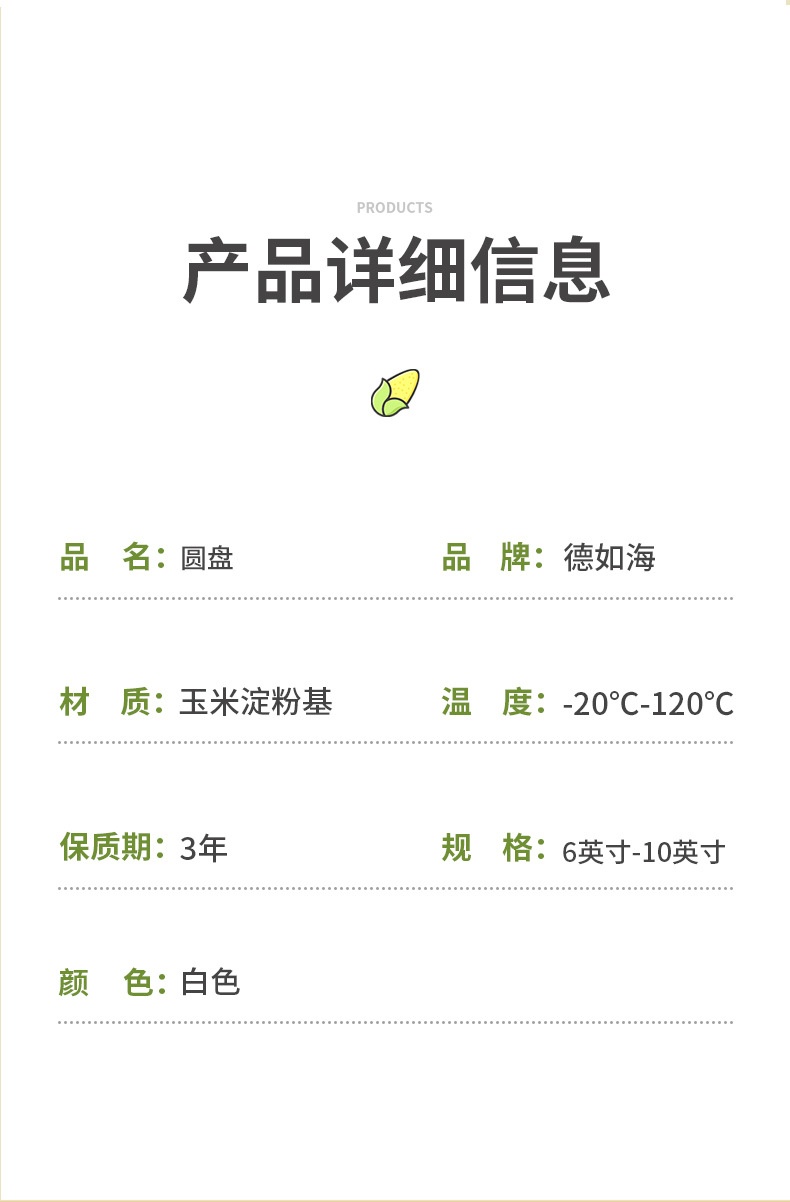 PRODUCTS

产品详细信息

品 名：圆盘

品 牌：德如海

材 质：玉米淀粉基

温 度：-20℃-120℃

保质期：3年

规 格：6英寸-10英寸

颜 色：白色