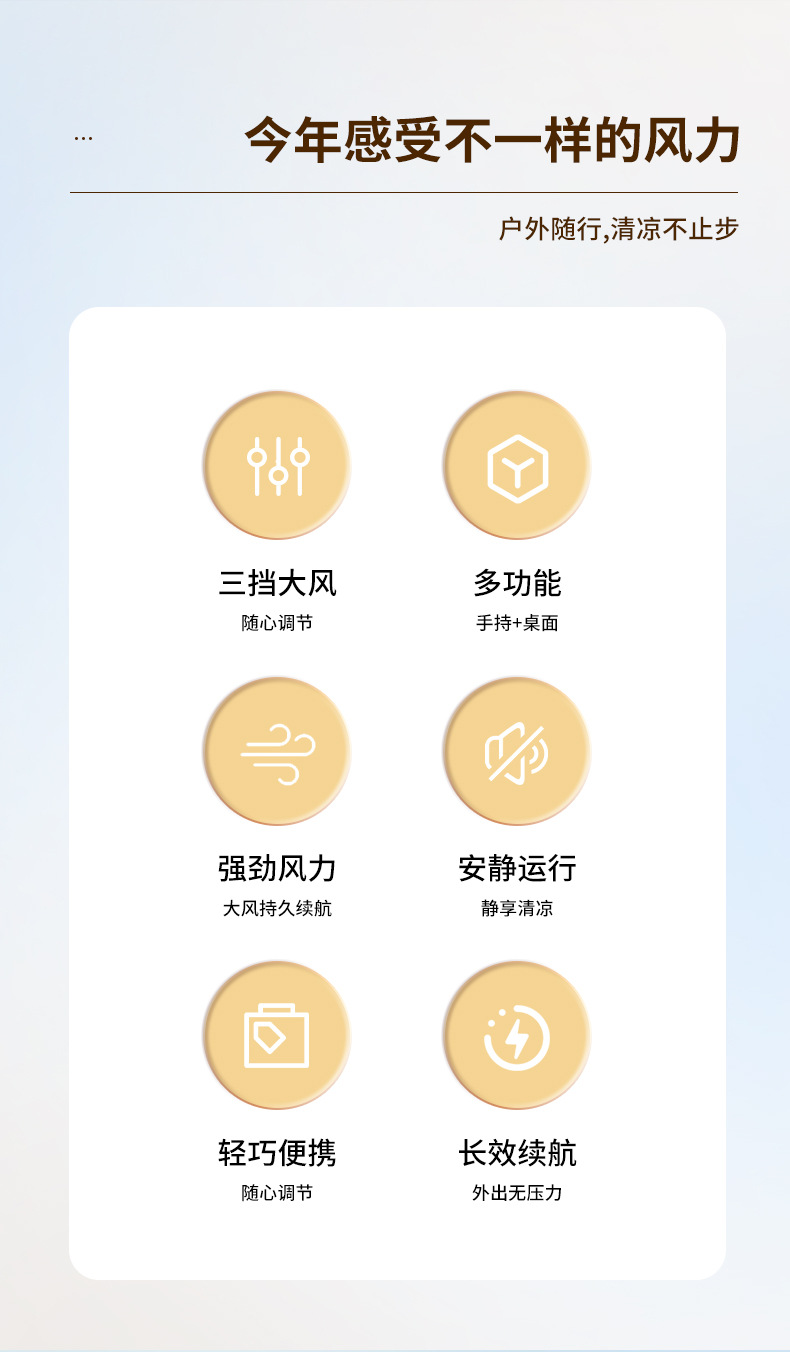 ...

今年感受不一样的风力

户外随行,清凉不止步

三挡大风
随心调节

多功能
手持+桌面

强劲风力
大风持久续航

安静运行
静享清凉

轻巧便携
随心调节

长效续航
外出无压力