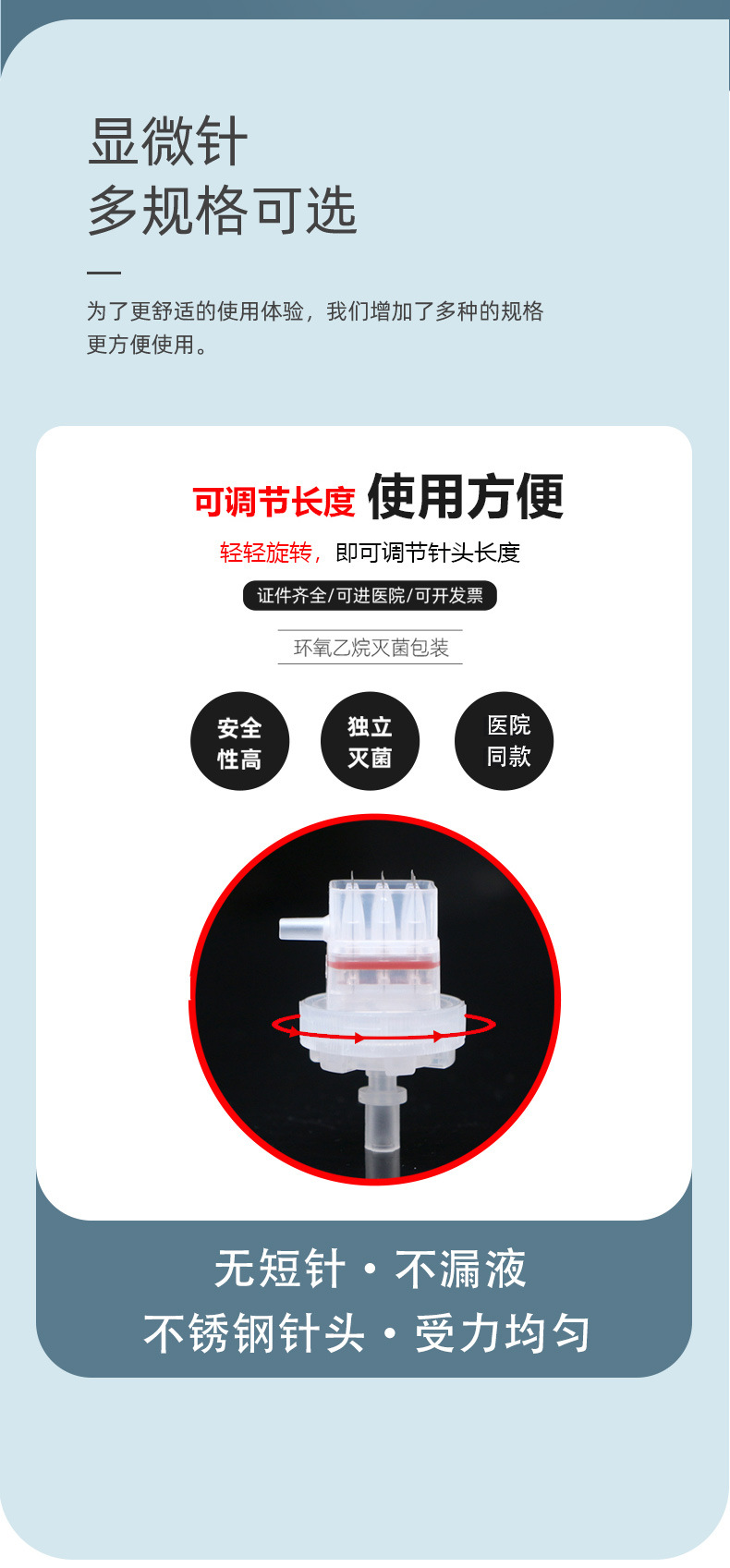 显微针
多规格可选

为了更舒适的使用体验，我们增加了多种的规格更方便使用。

可调节长度 使用方便

轻轻旋转，即可调节针头长度

证件齐全/可进医院/可开发票

环氧乙烷灭菌包装

安全性高

独立灭菌

医院同款

无短针 · 不漏液
不锈钢针头 · 受力均匀