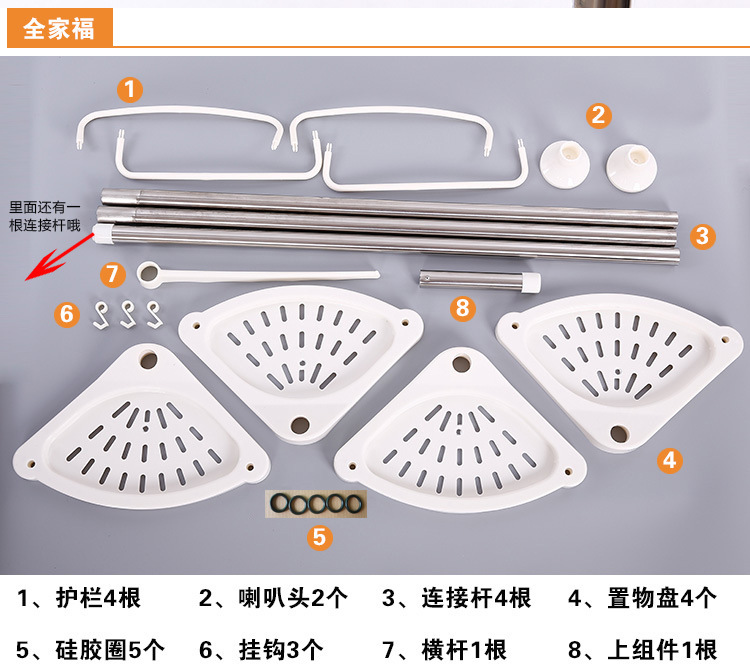 全家福

1

2

里面还有一根连接杆哦

3

7

8

6

4

5

1、护栏4根　2、喇叭头2个　3、连接杆4根　4、置物盘4个

5、硅胶圈5个　6、挂钩3个　7、横杆1根　8、上组件1根