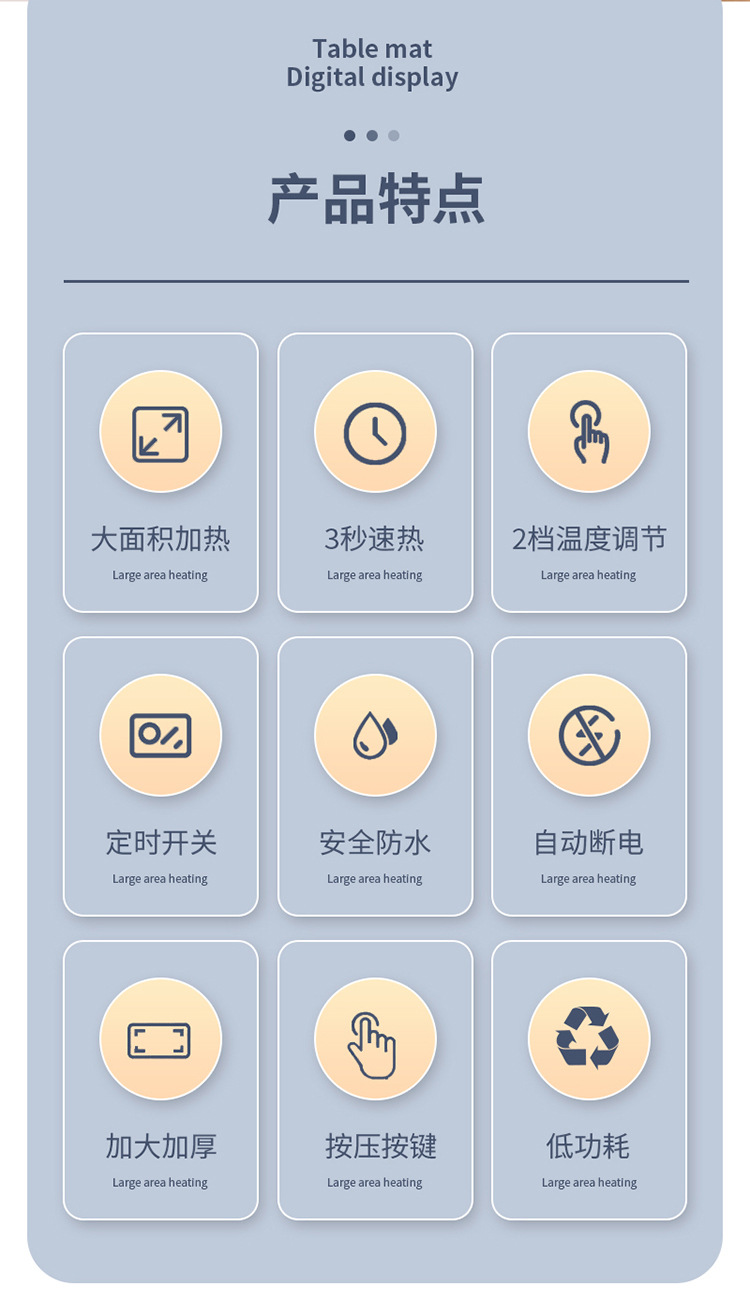 Table mat
Digital display

产品特点

大面积加热
Large area heating

3秒速热
Large area heating

2档温度调节
Large area heating

定时开关
Large area heating

安全防水
Large area heating

自动断电
Large area heating

加大加厚
Large area heating

按压按键
Large area heating

低功耗
Large area heating