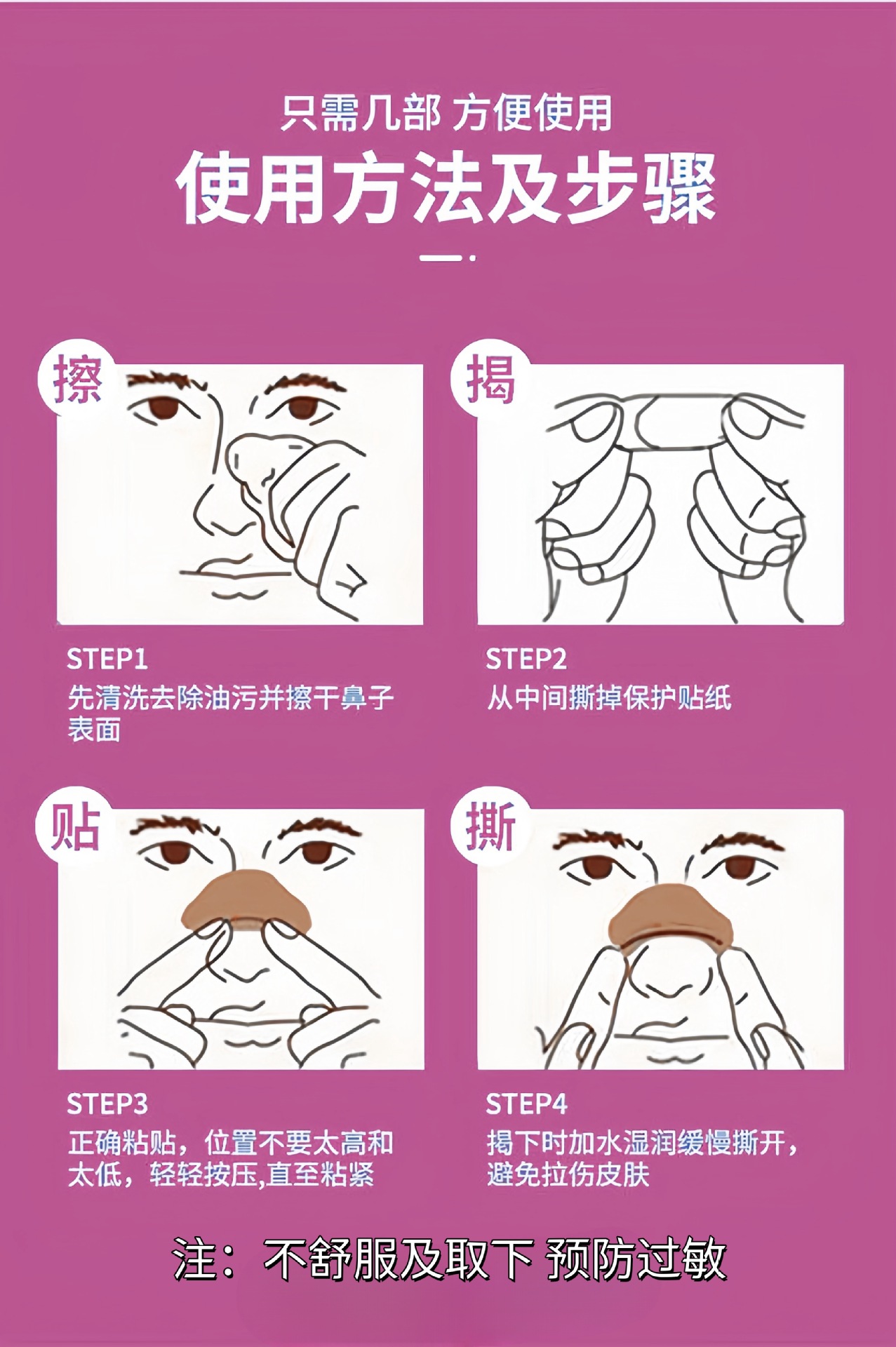 只需几部 方便使用

使用方法及步骤

擦

STEP1
先清洗去除油污并擦干鼻子表面

揭

STEP2
从中间撕掉保护贴纸

贴

STEP3
正确粘贴，位置不要太高和太低，轻轻按压,直至粘紧

撕

STEP4
揭下时加水湿润缓慢撕开，避免拉伤皮肤

注：不舒服及取下 预防过敏