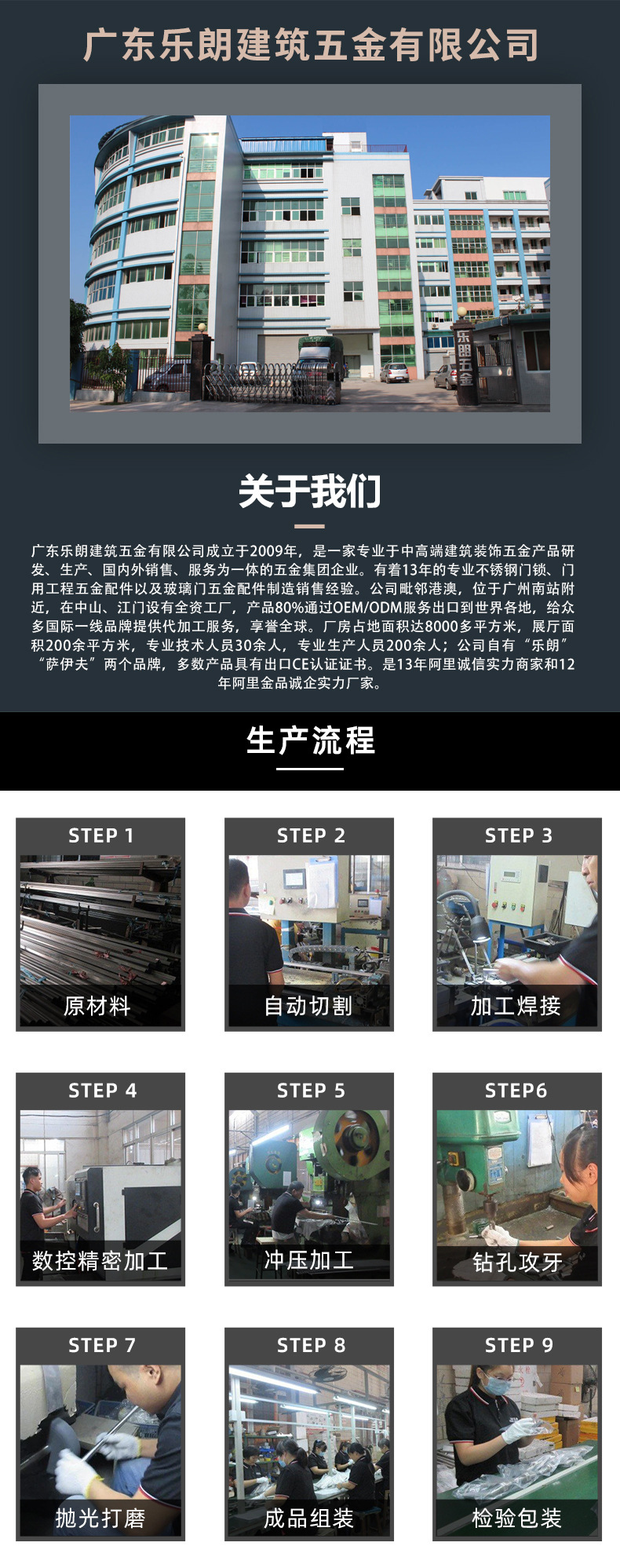 广东乐朗建筑五金有限公司

乐朗五金

关于我们

广东乐朗建筑五金有限公司成立于2009年，是一家专业于中高端建筑装饰五金产品研发、生产、国内外销售、服务为一体的五金集团企业。有着13年的专业不锈钢门锁、门用工程五金配件以及玻璃门五金配件制造销售经验。公司毗邻港澳，位于广州南站附近，在中山、江门设有全资工厂，产品80%通过OEM/ODM服务出口到世界各地，给众多国际一线品牌提供代加工服务，享誉全球。厂房占地面积达8000多平方米，展厅面积200余平方米，专业技术人员30余人，专业生产人员200余人；公司自有“乐朗”“萨伊夫”两个品牌，多数产品具有出口CE认证证书。是13年阿里诚信实力商家和12年阿里金品诚企实力厂家。

生产流程

STEP 1
原材料

STEP 2
自动切割

STEP 3
加工焊接

STEP 4
数控精密加工

STEP 5
冲压加工

STEP6
钻孔攻牙

STEP 7
抛光打磨

STEP 8
成品组装

STEP 9
检验包装