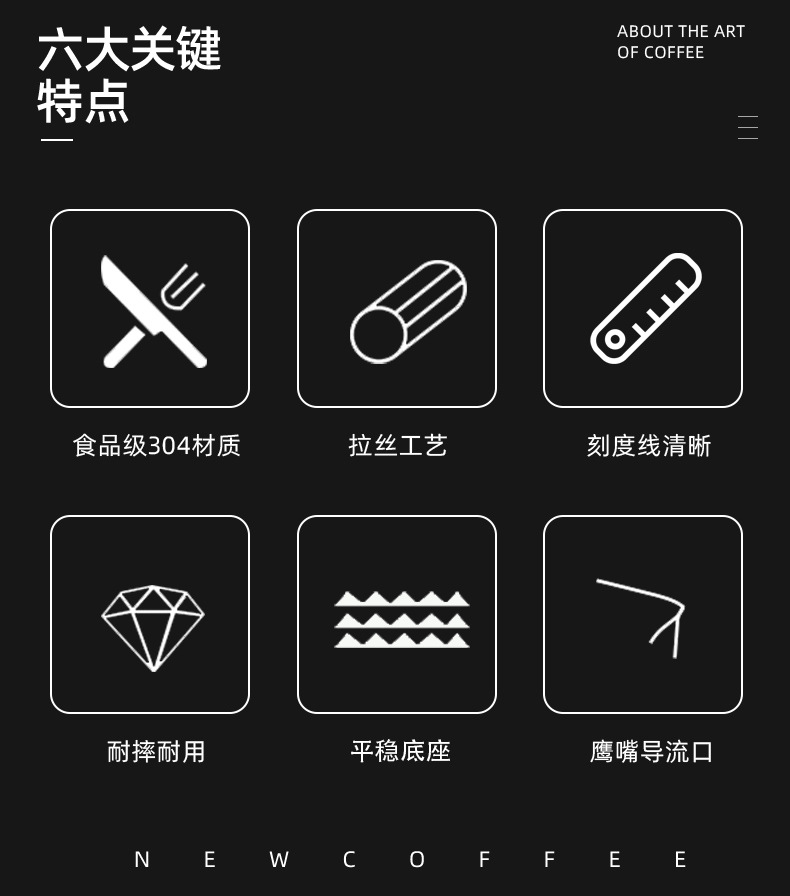 六大关键
特点

ABOUT THE ART
OF COFFEE

食品级304材质

拉丝工艺

刻度线清晰

耐摔耐用

平稳底座

鹰嘴导流口

N E W C O F F E E