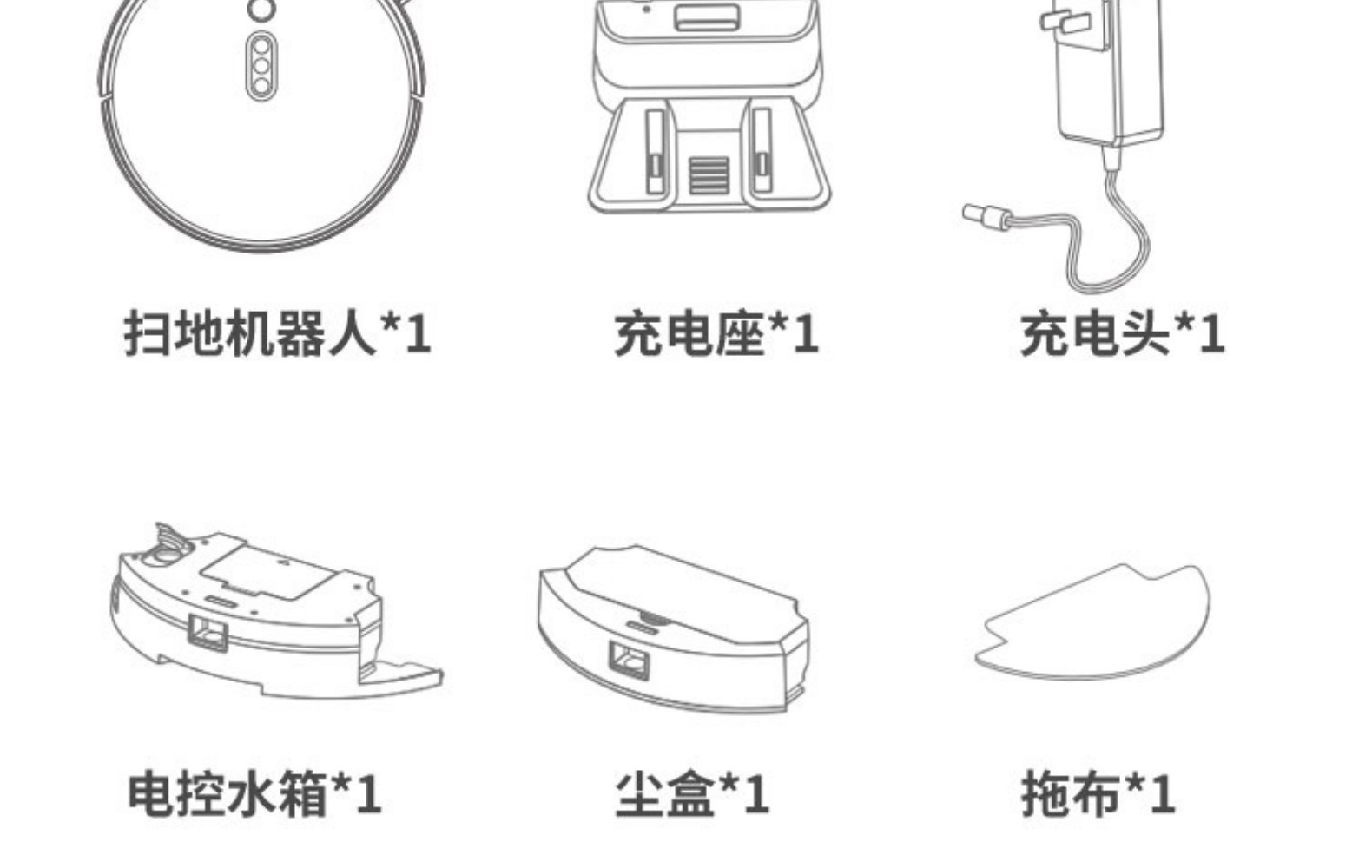 扫地机器人*1

充电座*1

充电头*1

电控水箱*1

尘盒*1

拖布*1