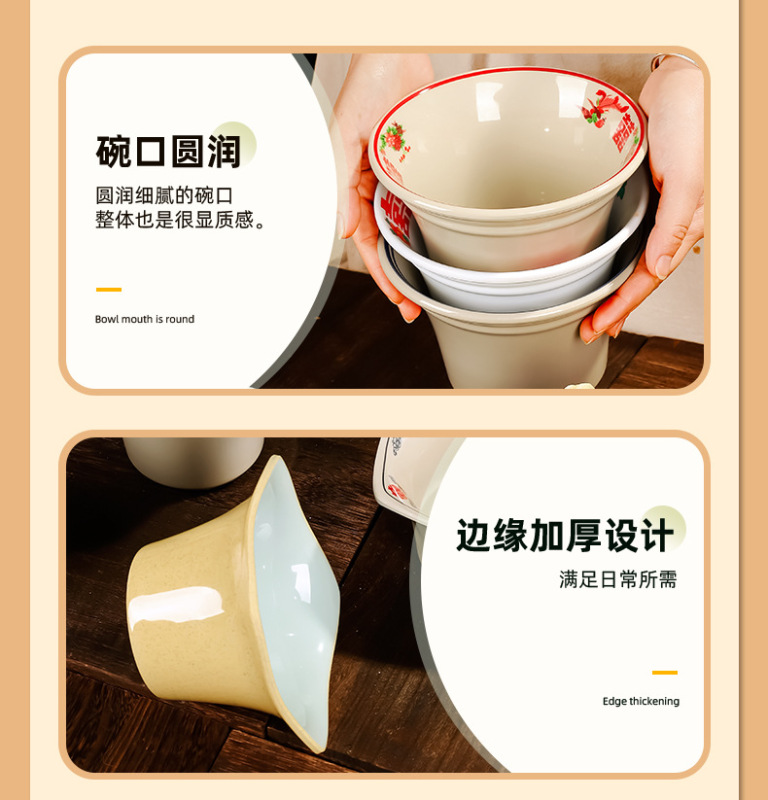 碗口圆润

圆润细腻的碗口
整体也是很显质感。

Bowl mouth is round

边缘加厚设计

满足日常所需

Edge thickening