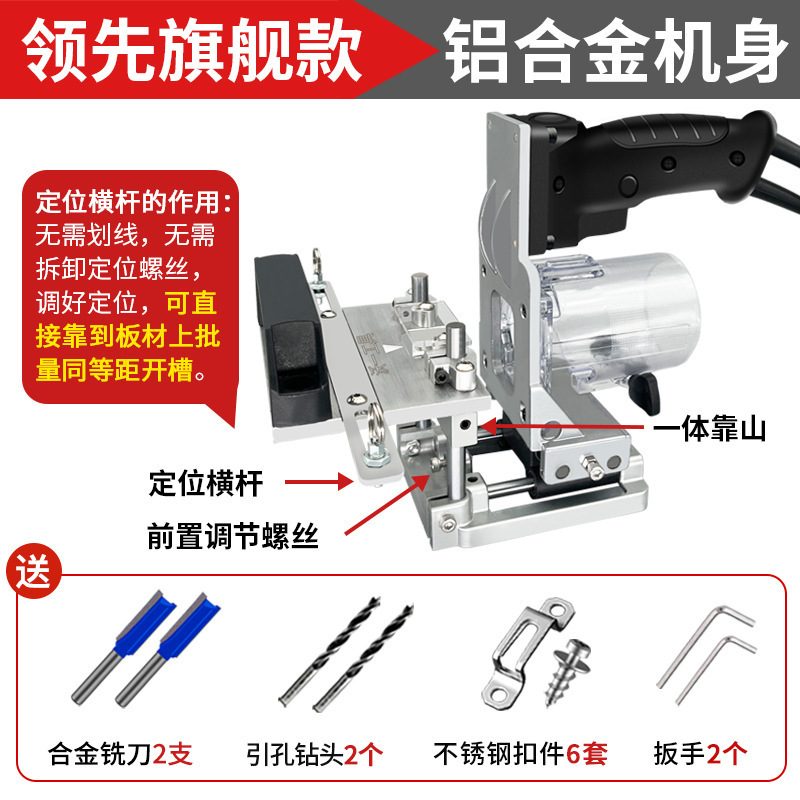 领先旗舰款 铝合金机身

定位横杆的作用：无需划线，无需拆卸定位螺丝，调好定位，可直接靠到板材上批量同等距开槽。

一体靠山

定位横杆

前置调节螺丝

送

合金铣刀2支

引孔钻头2个

不锈钢扣件6套

扳手2个