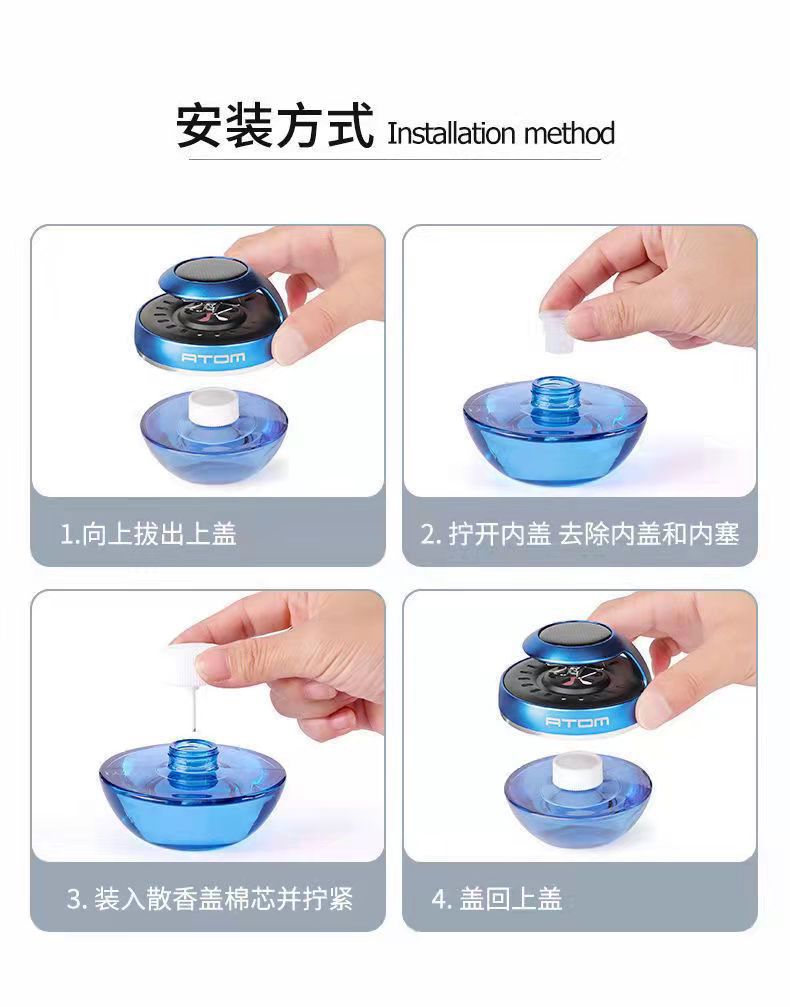 安装方式 Installation method

ATOM

1.向上拔出上盖

2. 拧开内盖 去除内盖和内塞

3. 装入散香盖棉芯并拧紧

ATOM

4. 盖回上盖