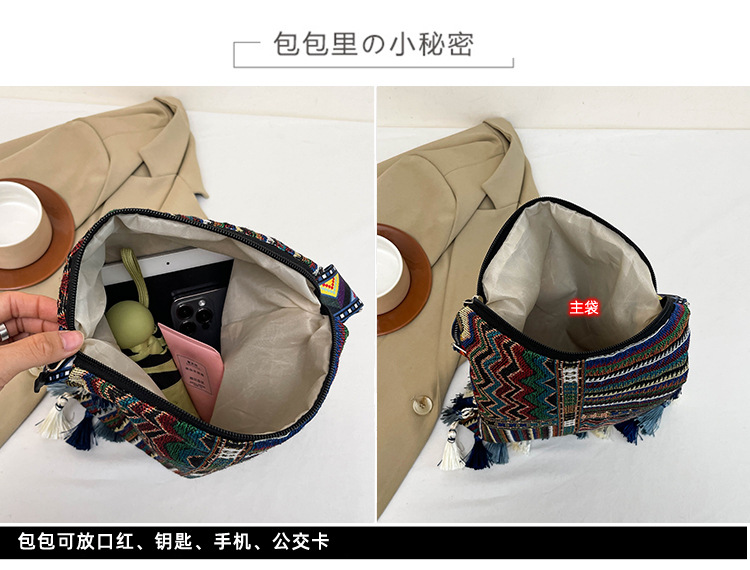 包包里の小秘密

主袋

包包可放口红、钥匙、手机、公交卡