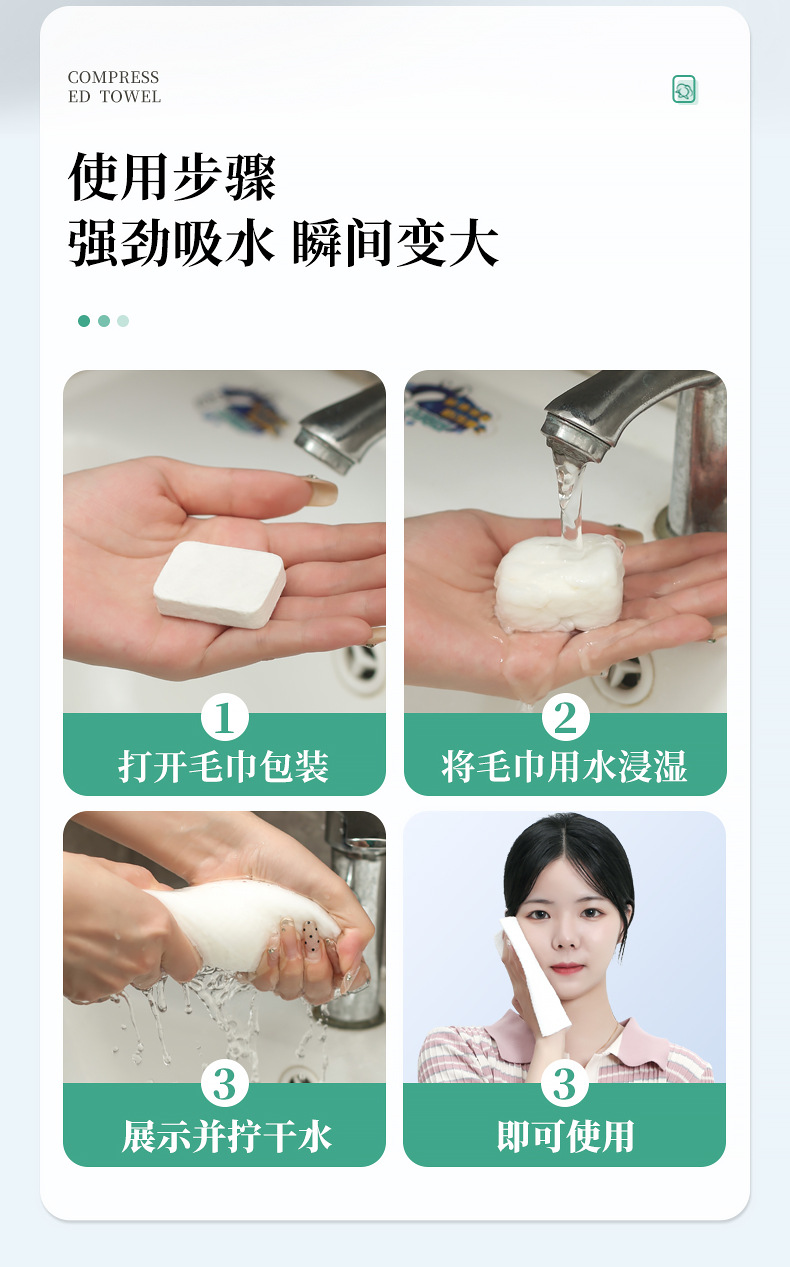 COMPRESS
ED TOWEL

使用步骤
强劲吸水 瞬间变大

1
打开毛巾包装

2
将毛巾用水浸湿

3
展示并拧干水

3
即可使用