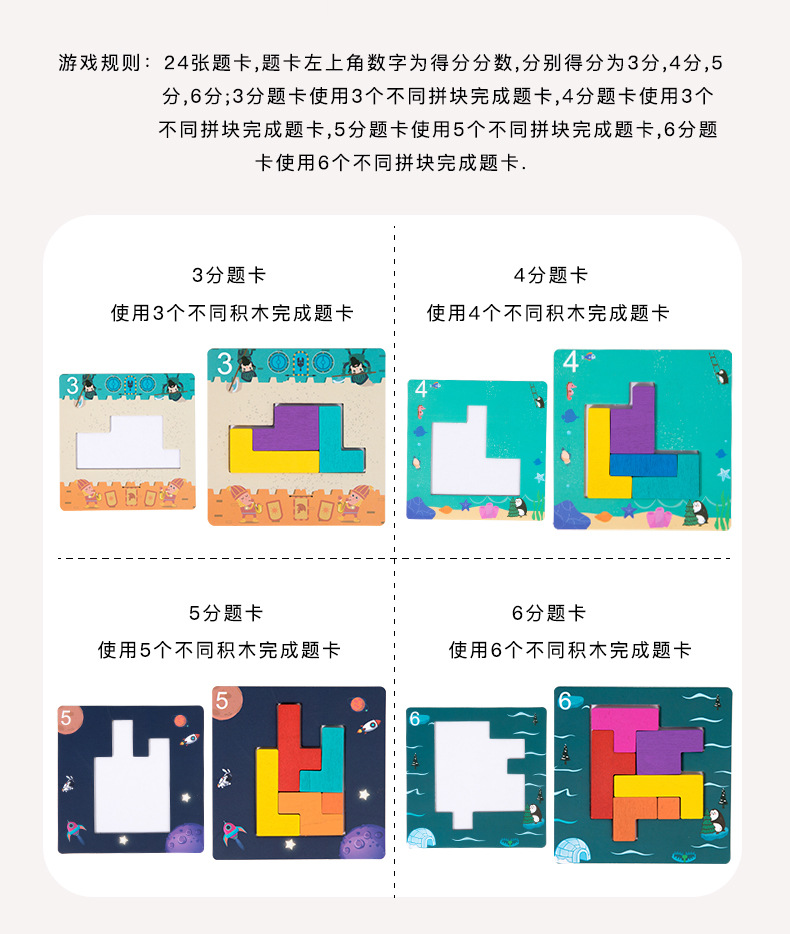 游戏规则：24张题卡,题卡左上角数字为得分分数,分别得分为3分,4分,5分,6分;3分题卡使用3个不同拼块完成题卡,4分题卡使用3个不同拼块完成题卡,5分题卡使用5个不同拼块完成题卡,6分题卡使用6个不同拼块完成题卡.

3分题卡
使用3个不同积木完成题卡

3

3

4分题卡
使用4个不同积木完成题卡

4

4

5分题卡
使用5个不同积木完成题卡

5

5

6分题卡
使用6个不同积木完成题卡

6

6