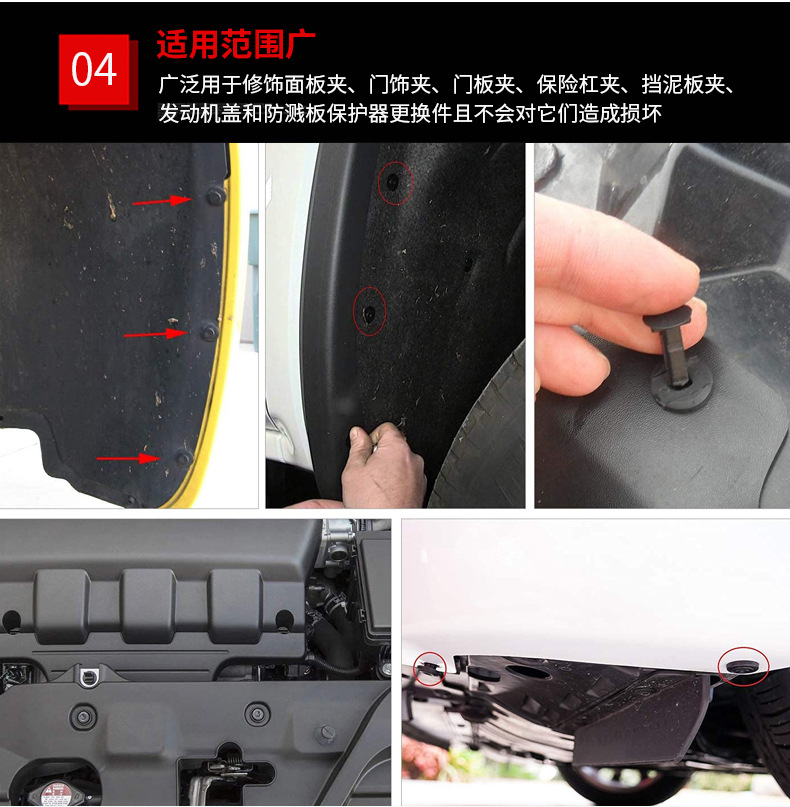 04

适用范围广

广泛用于修饰面板夹、门饰夹、门板夹、保险杠夹、挡泥板夹、发动机盖和防溅板保护器更换件且不会对它们造成损坏