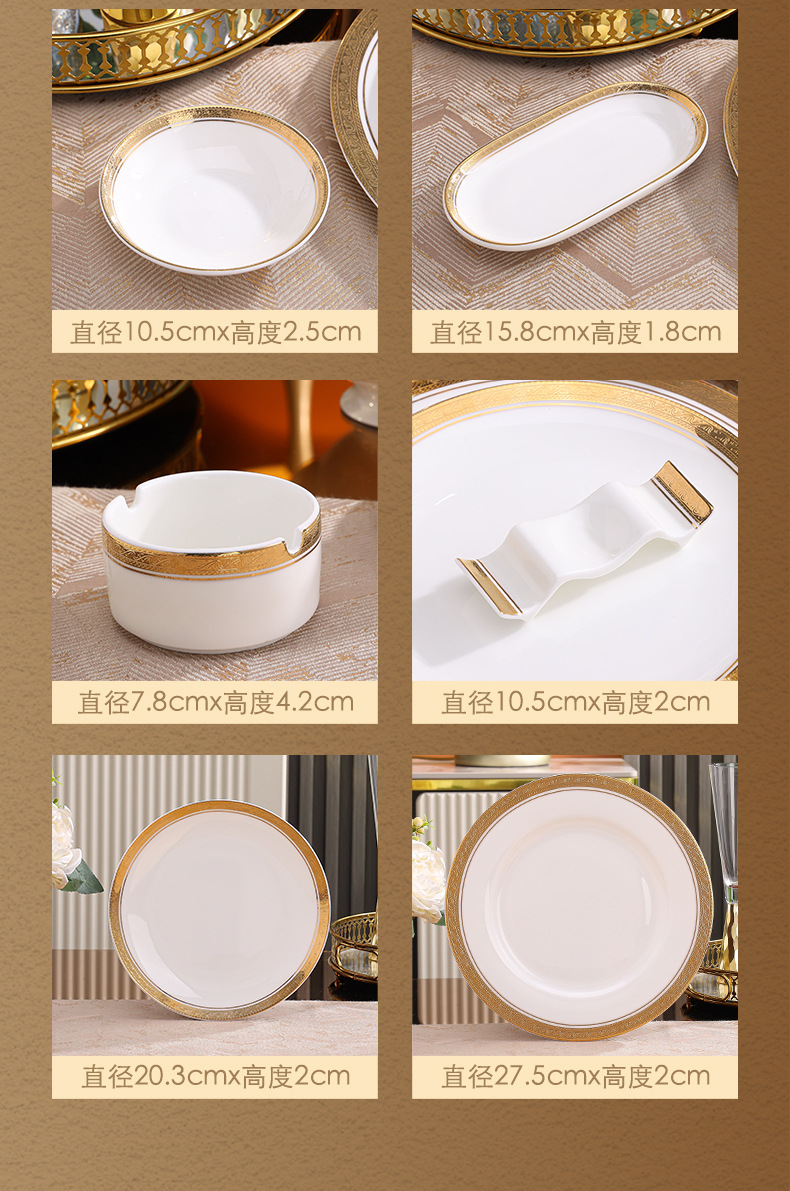 直径10.5cmx高度2.5cm

直径15.8cmx高度1.8cm

直径7.8cmx高度4.2cm

直径10.5cmx高度2cm

直径20.3cmx高度2cm

直径27.5cmx高度2cm