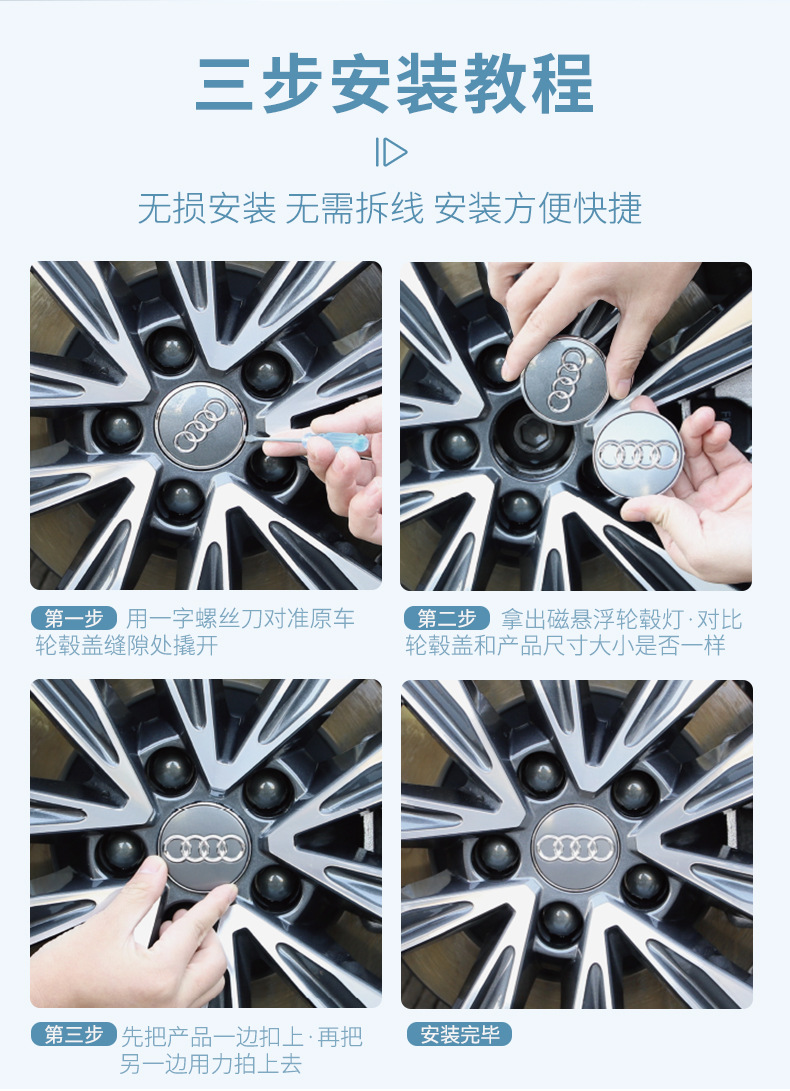 三步安装教程

无损安装 无需拆线 安装方便快捷

第一步 用一字螺丝刀对准原车轮毂盖缝隙处撬开

第二步 拿出磁悬浮轮毂灯·对比轮毂盖和产品尺寸大小是否一样

第三步 先把产品一边扣上·再把另一边用力拍上去

安装完毕