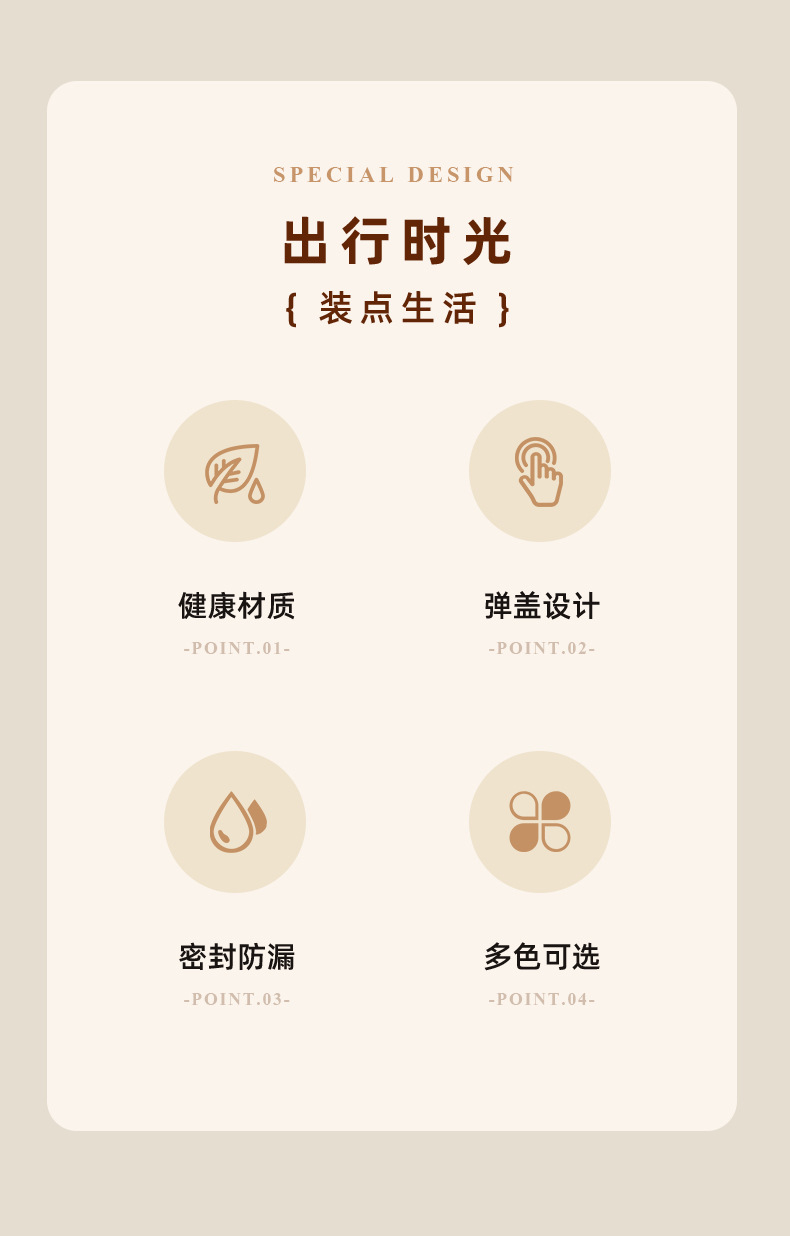 SPECIAL DESIGN

出行时光

{ 装点生活 }

健康材质

-POINT.01-

弹盖设计

-POINT.02-

密封防漏

-POINT.03-

多色可选

-POINT.04-