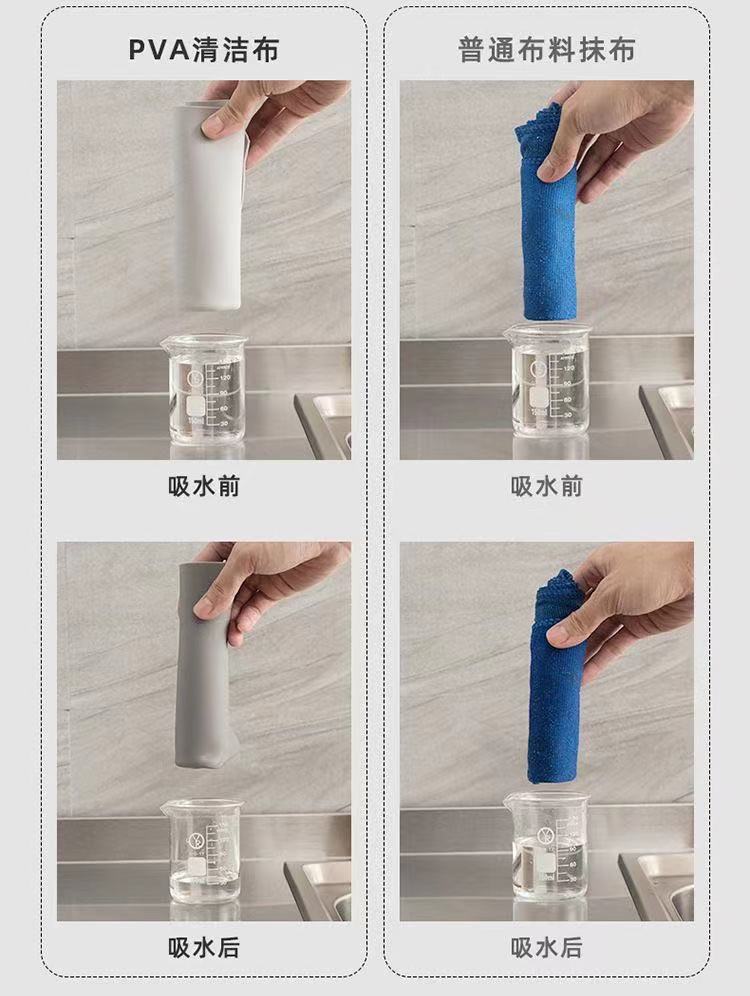 PVA清洁布

吸水前

吸水后

普通布料抹布

吸水前

吸水后