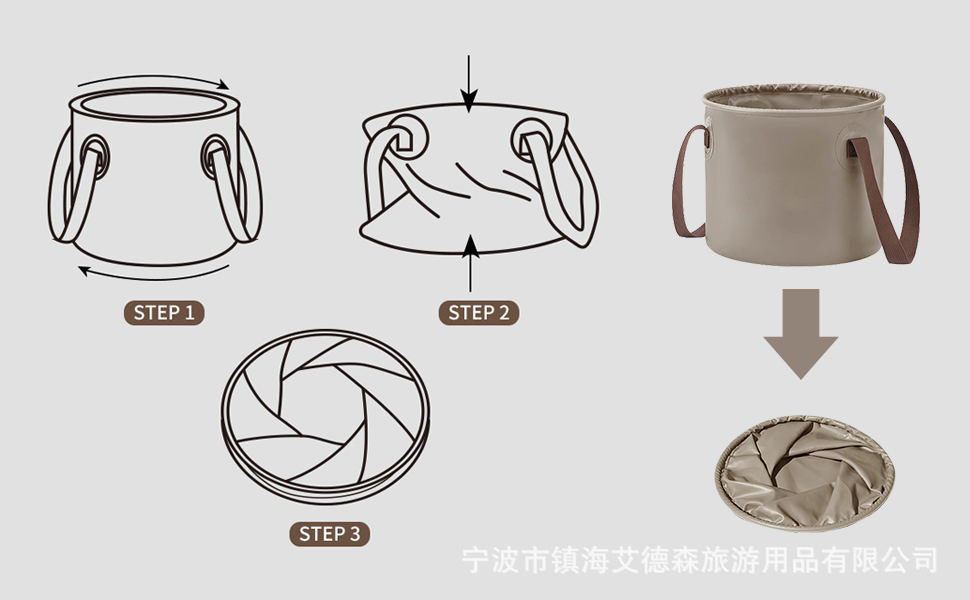 STEP 1

STEP 2

STEP 3

宁波市镇海艾德森旅游用品有限公司