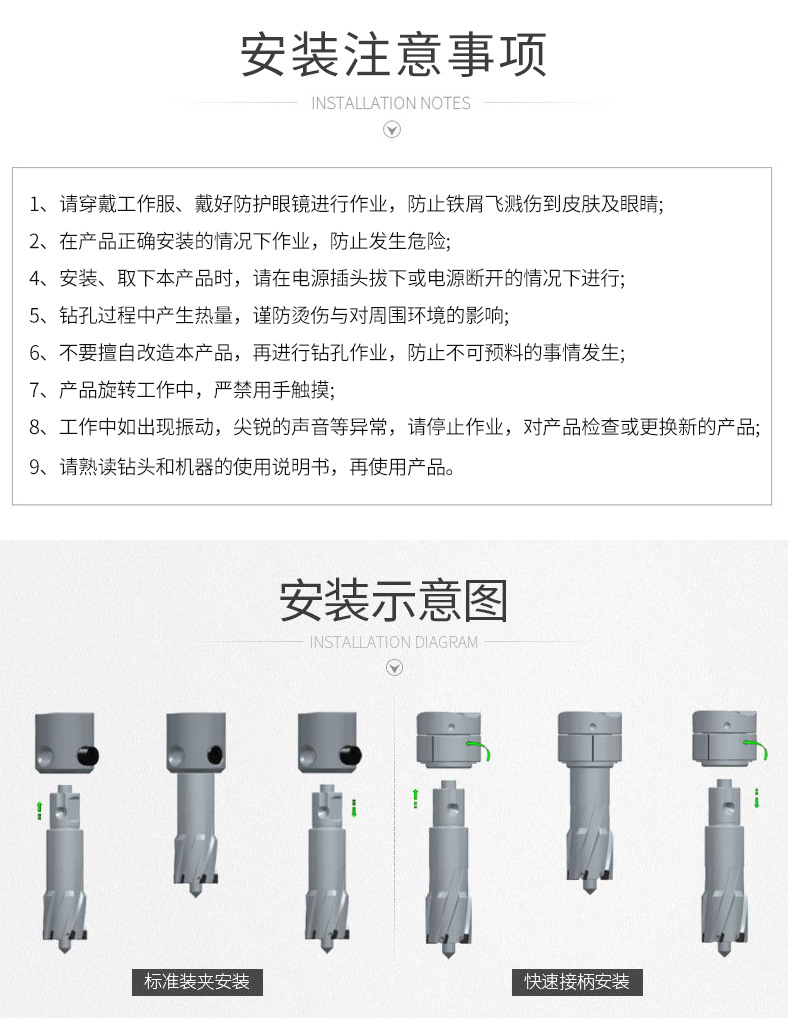 安装注意事项

INSTALLATION NOTES

1、请穿戴工作服、戴好防护眼镜进行作业，防止铁屑飞溅伤到皮肤及眼睛;

2、在产品正确安装的情况下作业，防止发生危险;

4、安装、取下本产品时，请在电源插头拔下或电源断开的情况下进行;

5、钻孔过程中产生热量，谨防烫伤与对周围环境的影响;

6、不要擅自改造本产品，再进行钻孔作业，防止不可预料的事情发生;

7、产品旋转工作中，严禁用手触摸;

8、工作中如出现振动，尖锐的声音等异常，请停止作业，对产品检查或更换新的产品;

9、请熟读钻头和机器的使用说明书，再使用产品。

安装示意图

INSTALLATION DIAGRAM

标准装夹安装

快速接柄安装