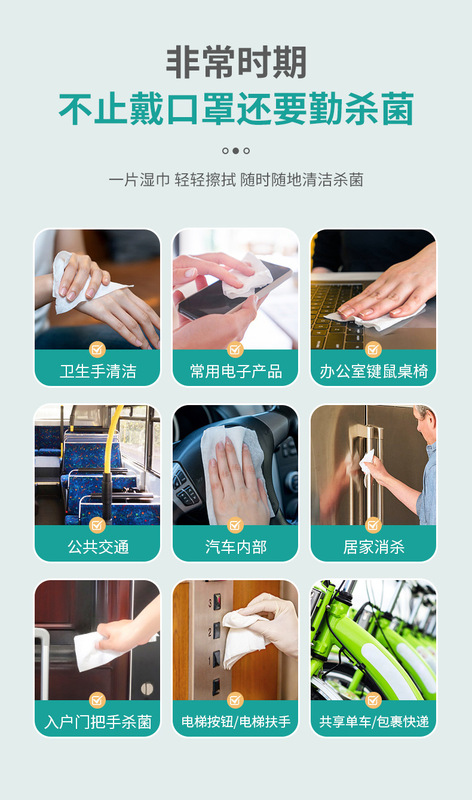 非常时期
不止戴口罩还要勤杀菌

一片湿巾 轻轻擦拭 随时随地清洁杀菌

卫生手清洁

常用电子产品

办公室键鼠桌椅

公共交通

汽车内部

居家消杀

入户门把手杀菌

电梯按钮/电梯扶手

共享单车/包裹快递