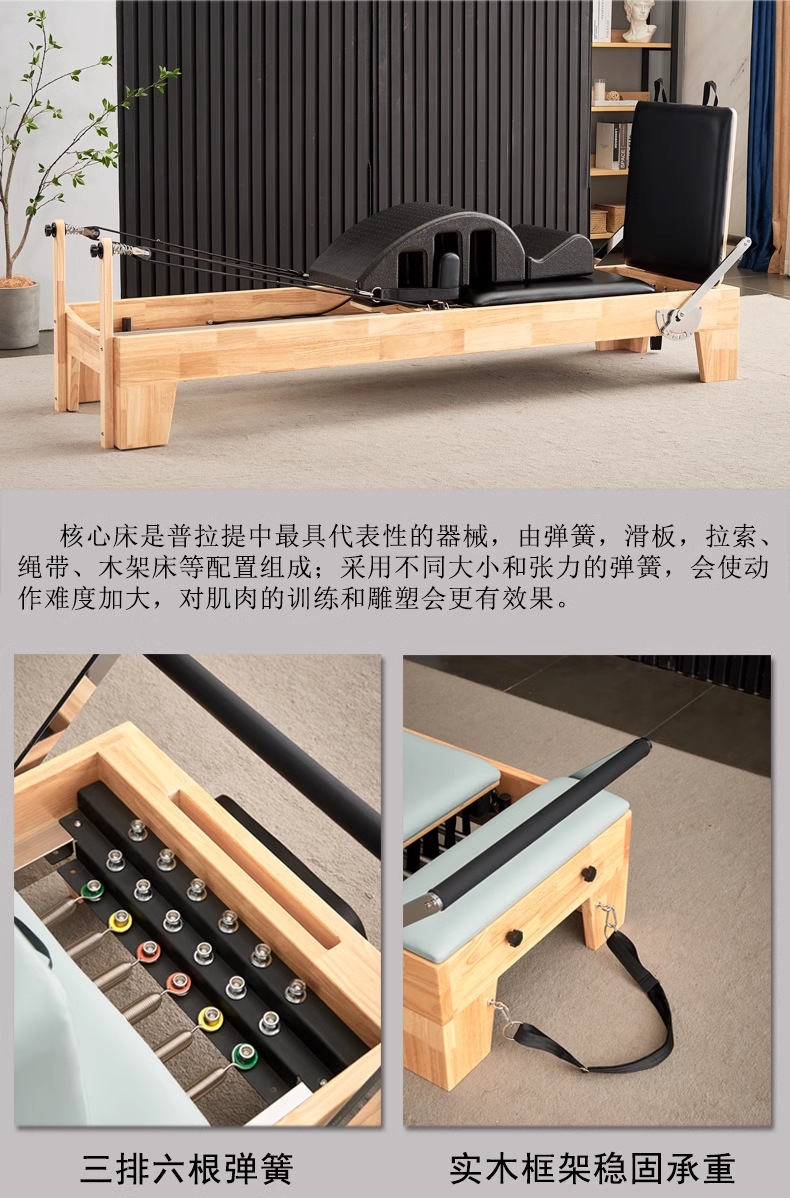 核心床是普拉提中最具代表性的器械，由弹簧，滑板，拉索、绳带、木架床等配置组成；采用不同大小和张力的弹簧，会使动作难度加大，对肌肉的训练和雕塑会更有效果。

三排六根弹簧

实木框架稳固承重