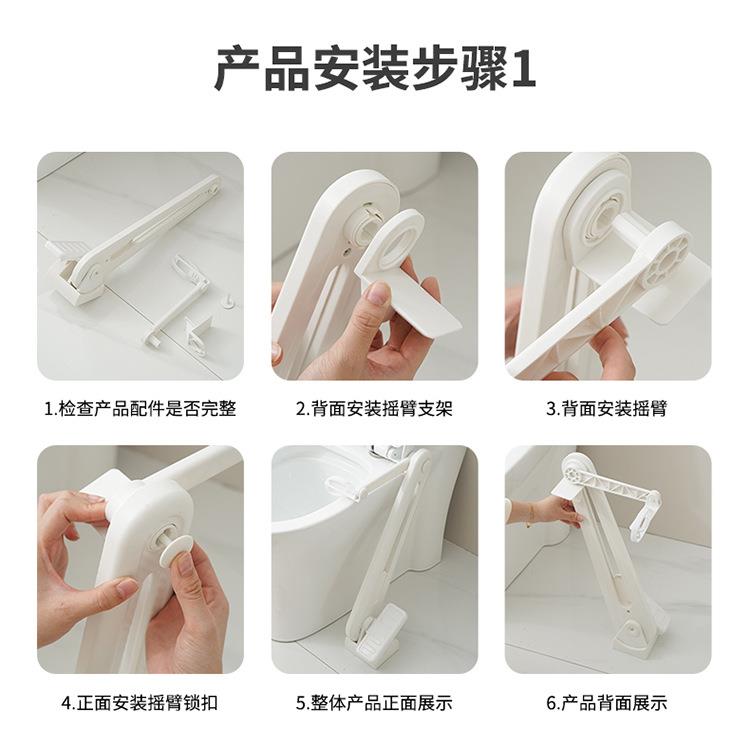 产品安装步骤1

1.检查产品配件是否完整

2.背面安装摇臂支架

3.背面安装摇臂

4.正面安装摇臂锁扣

5.整体产品正面展示

6.产品背面展示