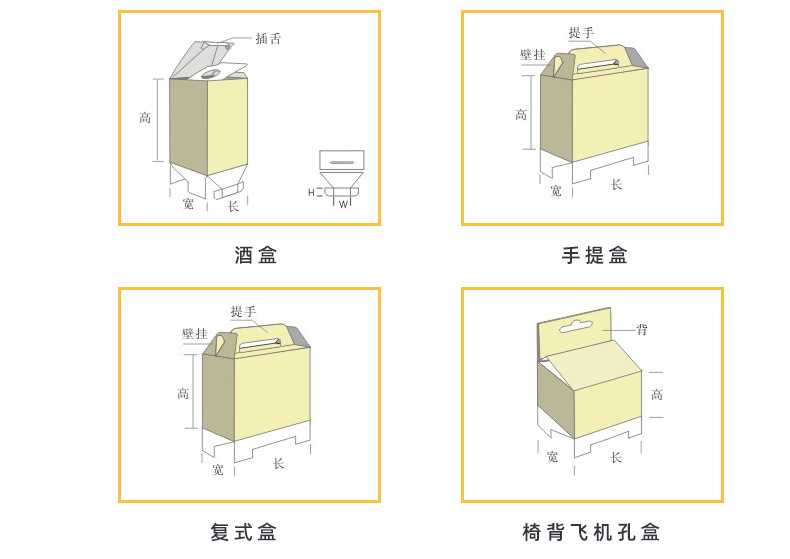 插舌

高

宽

长

H

W

酒盒

提手

壁挂

高

宽

长

手提盒

提手

壁挂

高

宽

长

复式盒

背

高

宽

长

椅背飞机孔盒