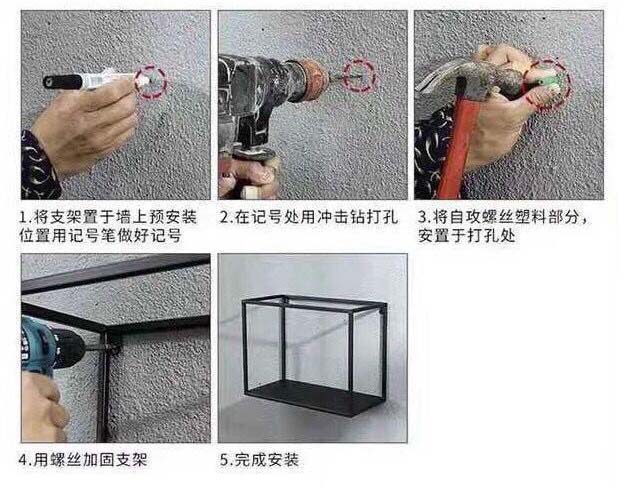 1.将支架置于墙上预安装位置用记号笔做好记号

2.在记号处用冲击钻打孔

3.将自攻螺丝塑料部分，安置于打孔处

4.用螺丝加固支架

5.完成安装