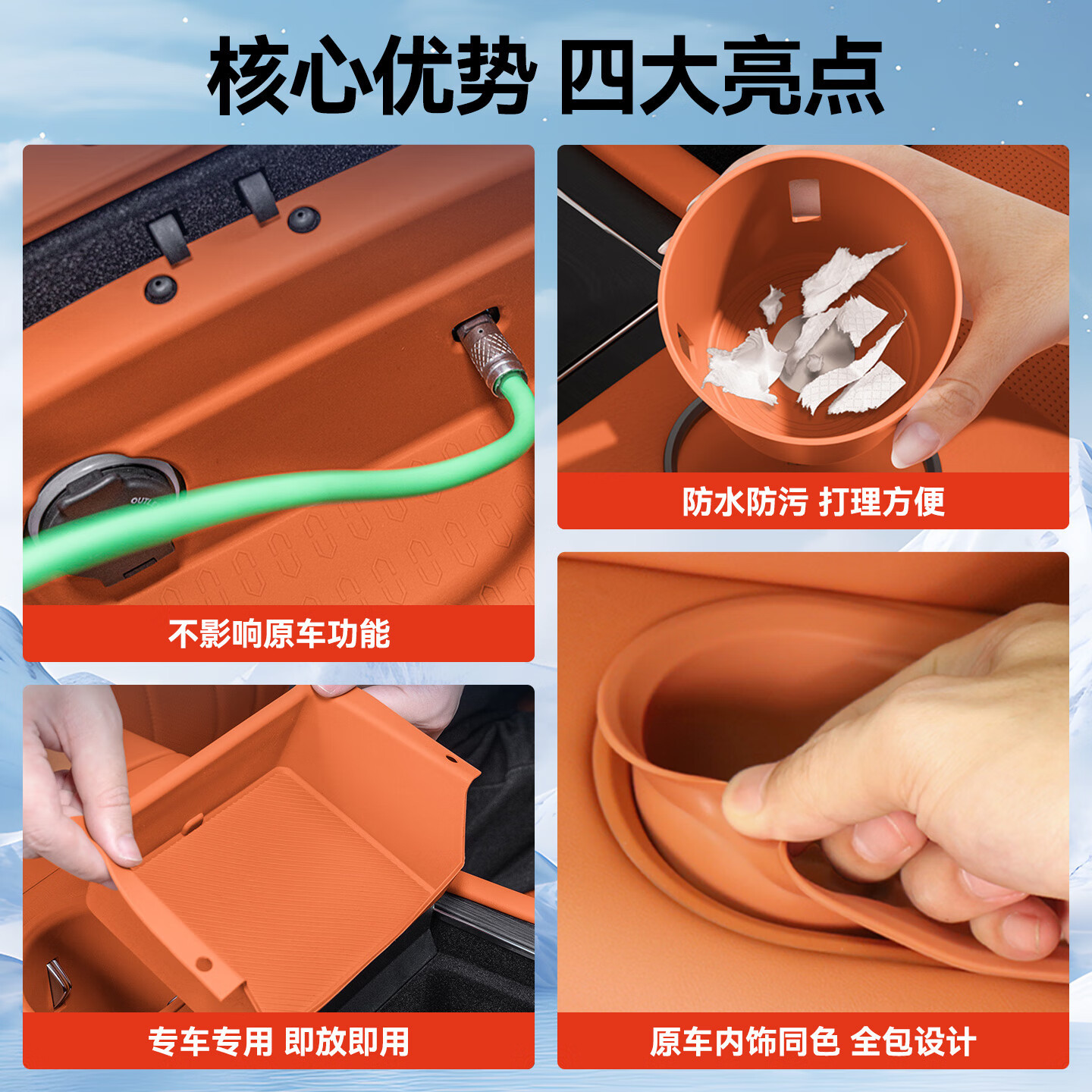 核心优势 四大亮点

不影响原车功能

防水防污 打理方便

专车专用 即放即用

原车内饰同色 全包设计