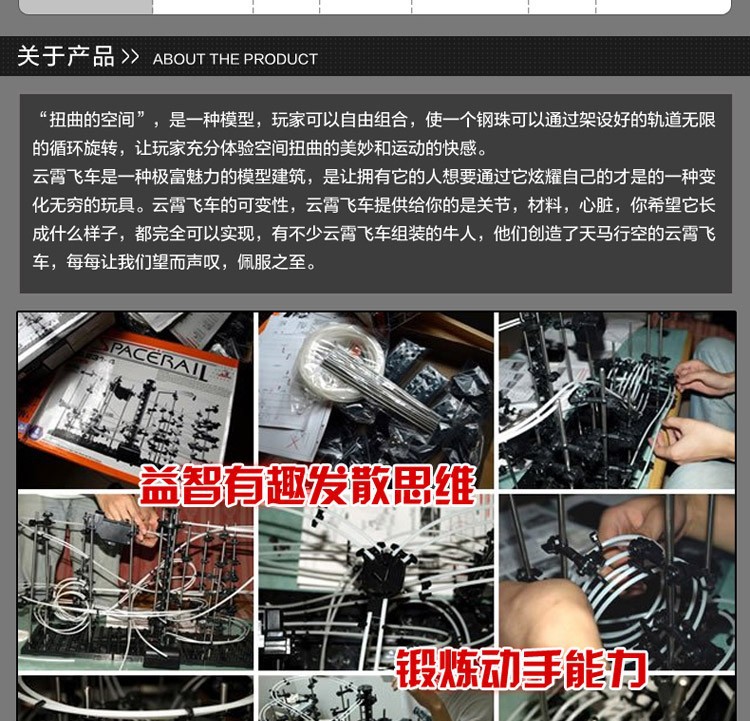 关于产品 >> ABOUT THE PRODUCT

“扭曲的空间”，是一种模型，玩家可以自由组合，使一个钢珠可以通过架设好的轨道无限的循环旋转，让玩家充分体验空间扭曲的美妙和运动的快感。
云霄飞车是一种极富魅力的模型建筑，是让拥有它的人想要通过它炫耀自己的才是的一种变化无穷的玩具。云霄飞车的可变性，云霄飞车提供给你的是关节，材料，心脏，你希望它长成什么样子，都完全可以实现，有不少云霄飞车组装的牛人，他们创造了天马行空的云霄飞车，每每让我们望而声叹，佩服之至。

SPACERAIL

益智有趣发散思维

锻炼动手能力